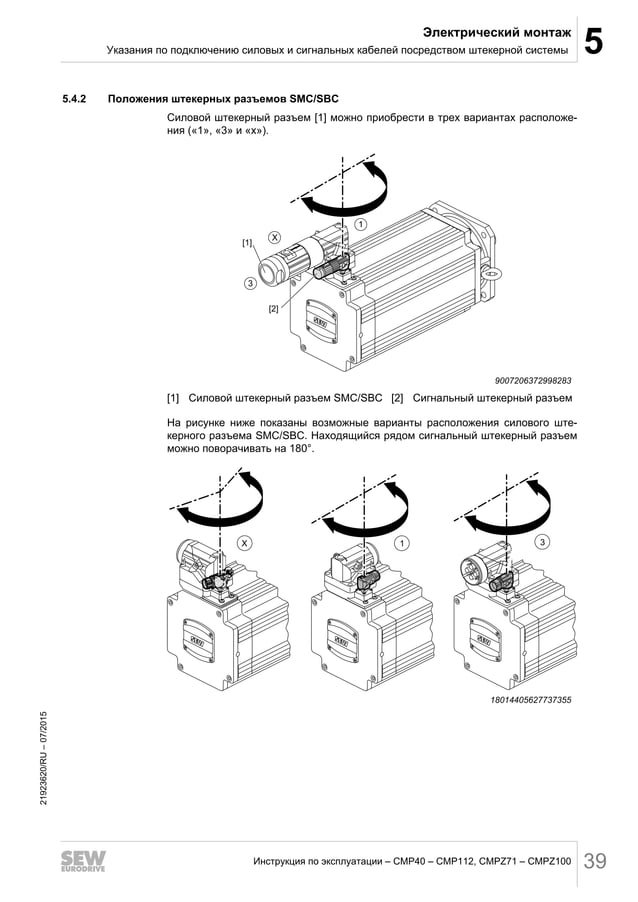 Электрический монтаж
Указания по подключению силовых и сигнальных кабелей посредством штекерной системы

5

5.4.2 Положения штекерных разъемов SMC/SBC

Силовой штекерный разъем [1] можно приобрести в трех вариантах расположения («1», «3» и «x»).

[1]
X
1
3
[2]

9007206372998283

[1] Силовой штекерный разъем SMC/SBC [2] Сигнальный штекерный разъем

На рисунке ниже показаны возможные варианты расположения силового штекерного разъема SMC/SBC. Находящийся рядом сигнальный штекерный разъем можно поворачивать на 180°.

X
1
3

18014405627737355

21923620/RU – 07/2015

SEW EURODRIVE

Инструкция по эксплуатации – CMP40 – CMP112, CMPZ71 – CMPZ100

39