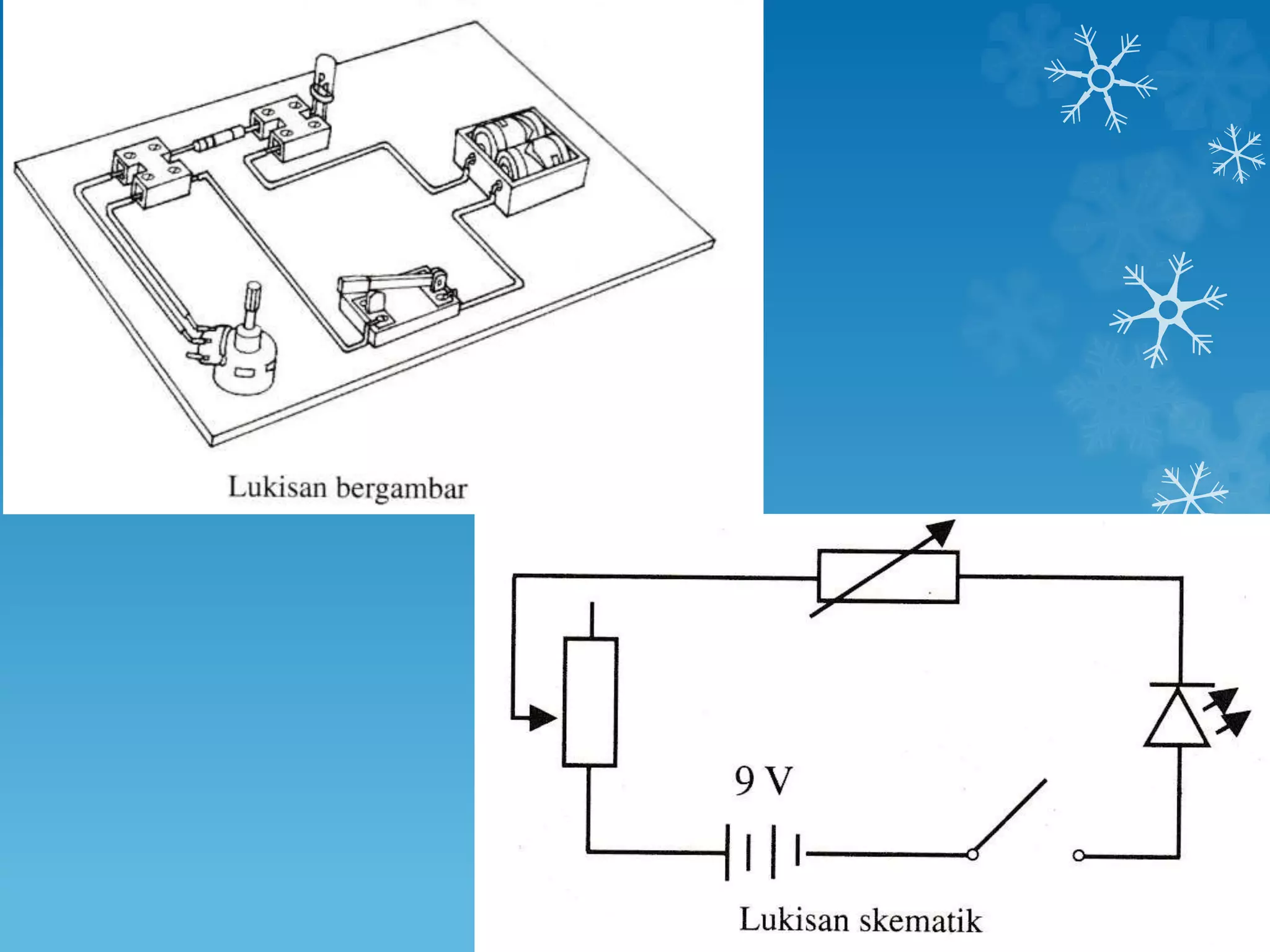 Lukisan bergambar

9 V

Lukisan skematik