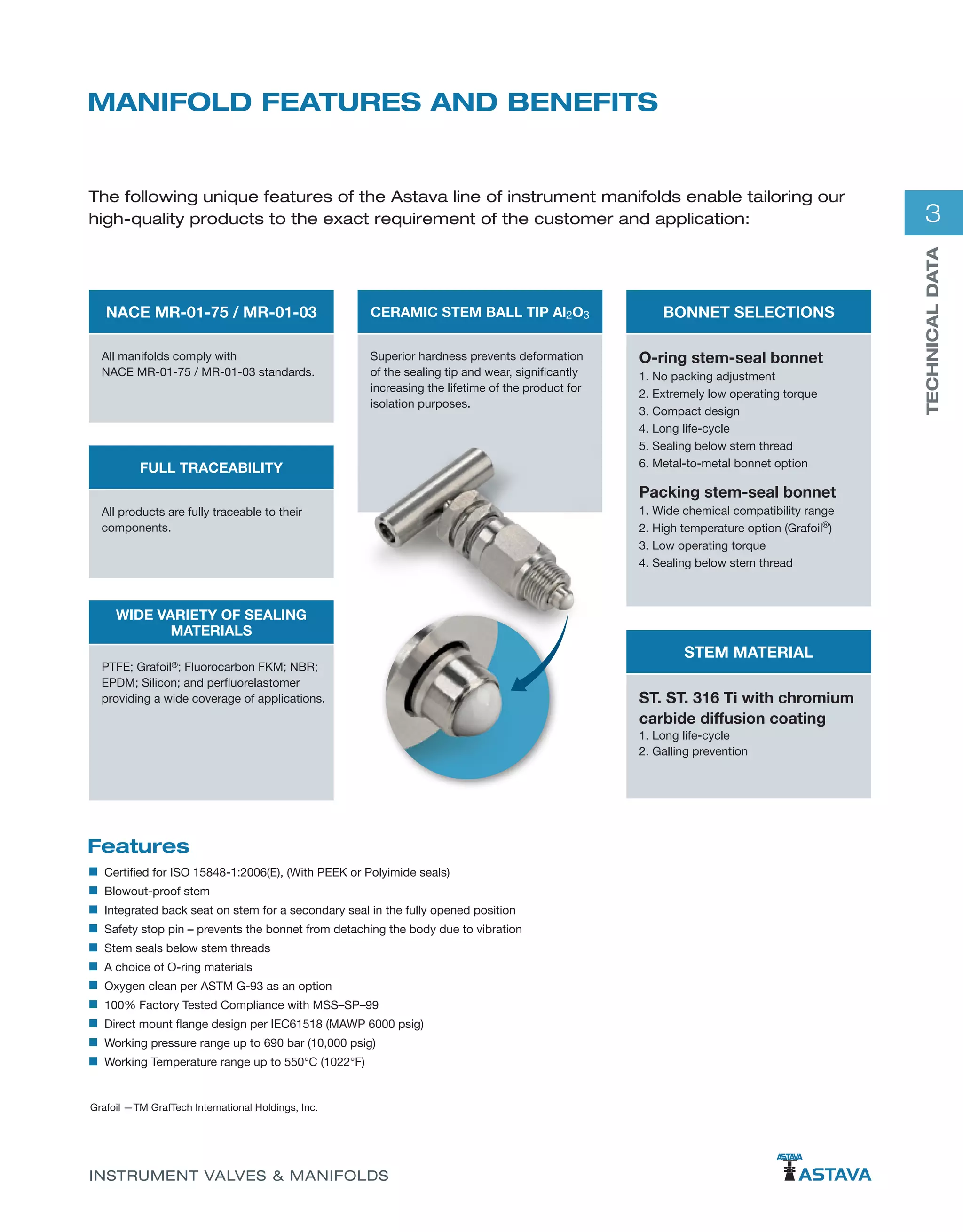 MANIFOLD FEATURES AND BENEFITS

The following unique features of the Astava line of instrument manifolds enable tailoring our high-quality products to the exact requirement of the customer and application:

3

TECHNICAL DATA

NACE MR-01-75 / MR-01-03

All manifolds comply with NACE MR-01-75 / MR-01-03 standards.

FULL TRACEABILITY

All products are fully traceable to their components.

WIDE VARIETY OF SEALING MATERIALS

PTFE; Grafoil®; Fluorocarbon FKM; NBR; EPDM; Silicon; and perfluorelastomer providing a wide coverage of applications.

CERAMIC STEM BALL TIP $Al_2O_3$

Superior hardness prevents deformation of the sealing tip and wear, significantly increasing the lifetime of the product for isolation purposes.

BONNET SELECTIONS

O-ring stem-seal bonnet
1. No packing adjustment
2. Extremely low operating torque
3. Compact design
4. Long life-cycle
5. Sealing below stem thread
6. Metal-to-metal bonnet option

Packing stem-seal bonnet
1. Wide chemical compatibility range
2. High temperature option (Grafoil®)
3. Low operating torque
4. Sealing below stem thread

STEM MATERIAL

ST. ST. 316 Ti with chromium carbide diffusion coating
1. Long life-cycle
2. Galling prevention

Features

Certified for ISO 15848-1:2006(E), (With PEEK or Polyimide seals)
Blowout-proof stem
Integrated back seat on stem for a secondary seal in the fully opened position
Safety stop pin – prevents the bonnet from detaching the body due to vibration
Stem seals below stem threads
A choice of O-ring materials
Oxygen clean per ASTM G-93 as an option
100% Factory Tested Compliance with MSS–SP–99
Direct mount flange design per IEC61518 (MAWP 6000 psig)
Working pressure range up to 690 bar (10,000 psig)
Working Temperature range up to 550°C (1022°F)

Grafoil —TM GrafTech International Holdings, Inc.

INSTRUMENT VALVES & MANIFOLDS

ASTAVA
ASTAVA