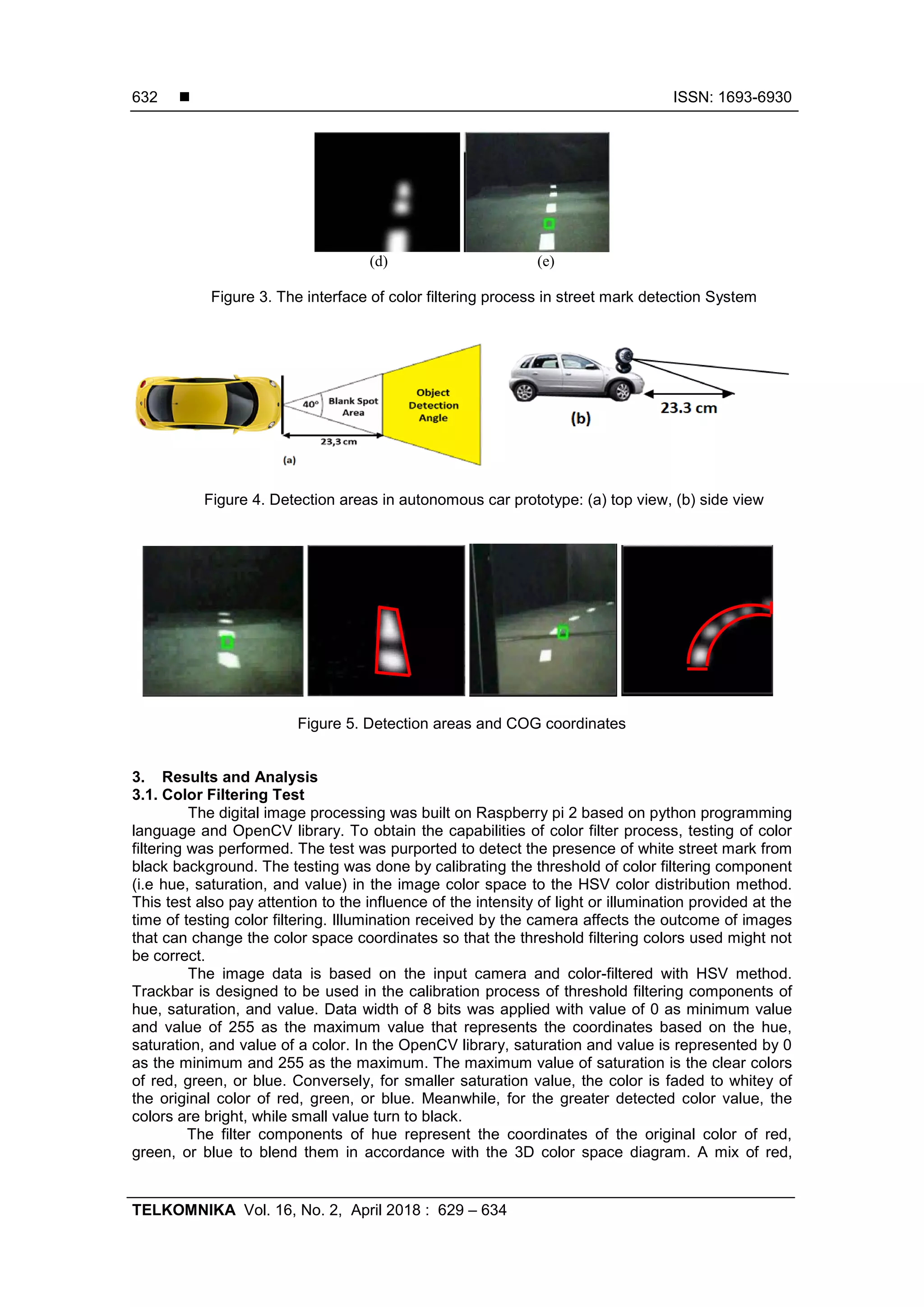 632 ■ ISSN: 1693-6930

(d) (e)

Figure 3. The interface of color filtering process in street mark detection System

40° Blank Spot Area

Object Detection Angle

23,3 cm

(a)

23.3 cm

(b)

Figure 4. Detection areas in autonomous car prototype: (a) top view, (b) side view

Figure 5. Detection areas and COG coordinates

3. Results and Analysis
3.1. Color Filtering Test

The digital image processing was built on Raspberry pi 2 based on python programming language and OpenCV library. To obtain the capabilities of color filter process, testing of color filtering was performed. The test was purported to detect the presence of white street mark from black background. The testing was done by calibrating the threshold of color filtering component (i.e hue, saturation, and value) in the image color space to the HSV color distribution method. This test also pay attention to the influence of the intensity of light or illumination provided at the time of testing color filtering. Illumination received by the camera affects the outcome of images that can change the color space coordinates so that the threshold filtering colors used might not be correct.

The image data is based on the input camera and color-filtered with HSV method. Trackbar is designed to be used in the calibration process of threshold filtering components of hue, saturation, and value. Data width of 8 bits was applied with value of 0 as minimum value and value of 255 as the maximum value that represents the coordinates based on the hue, saturation, and value of a color. In the OpenCV library, saturation and value is represented by 0 as the minimum and 255 as the maximum. The maximum value of saturation is the clear colors of red, green, or blue. Conversely, for smaller saturation value, the color is faded to whitey of the original color of red, green, or blue. Meanwhile, for the greater detected color value, the colors are bright, while small value turn to black.

The filter components of hue represent the coordinates of the original color of red, green, or blue to blend them in accordance with the 3D color space diagram. A mix of red,

TELKOMNIKA Vol. 16, No. 2, April 2018 : 629 – 634