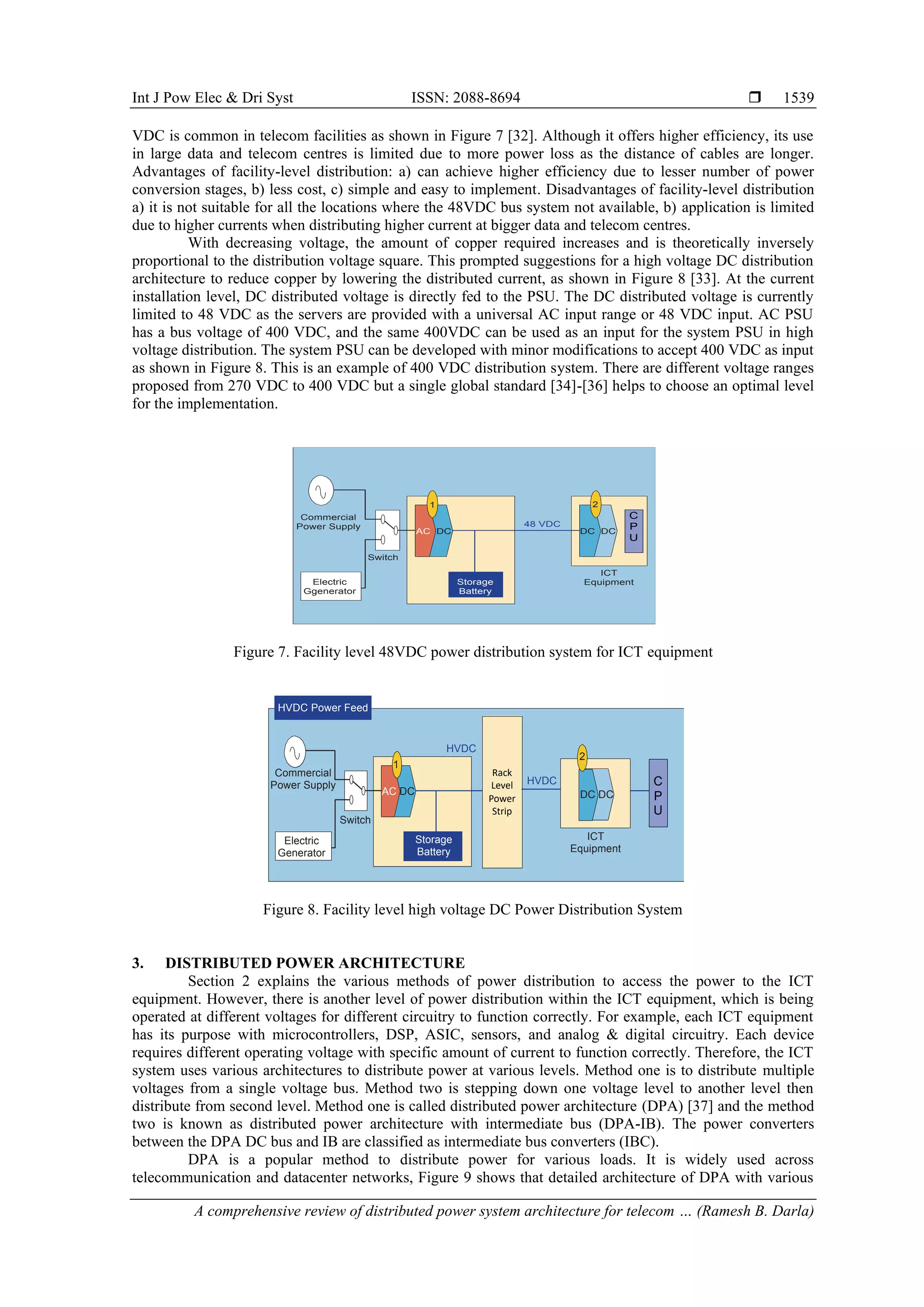 Int J Pow Elec & Dri Syst ISSN: 2088-8694 ❒ 1539

VDC is common in telecom facilities as shown in Figure 7 [32]. Although it offers higher efficiency, its use in large data and telecom centres is limited due to more power loss as the distance of cables are longer. Advantages of facility-level distribution: a) can achieve higher efficiency due to lesser number of power conversion stages, b) less cost, c) simple and easy to implement. Disadvantages of facility-level distribution a) it is not suitable for all the locations where the 48VDC bus system not available, b) application is limited due to higher currents when distributing higher current at bigger data and telecom centres.

With decreasing voltage, the amount of copper required increases and is theoretically inversely proportional to the distribution voltage square. This prompted suggestions for a high voltage DC distribution architecture to reduce copper by lowering the distributed current, as shown in Figure 8 [33]. At the current installation level, DC distributed voltage is directly fed to the PSU. The DC distributed voltage is currently limited to 48 VDC as the servers are provided with a universal AC input range or 48 VDC input. AC PSU has a bus voltage of 400 VDC, and the same 400VDC can be used as an input for the system PSU in high voltage distribution. The system PSU can be developed with minor modifications to accept 400 VDC as input as shown in Figure 8. This is an example of 400 VDC distribution system. There are different voltage ranges proposed from 270 VDC to 400 VDC but a single global standard [34]-[36] helps to choose an optimal level for the implementation.

Commercial Power Supply
Switch
Electric Ggenerator
1
AC DC
Storage Battery
48 VDC
2
DC DC
C P U
ICT Equipment

Figure 7. Facility level 48VDC power distribution system for ICT equipment

HVDC Power Feed
Commercial Power Supply
Switch
Electric Generator
1
AC DC
Storage Battery
HVDC
Rack Level Power Strip
HVDC
2
DC DC
ICT Equipment
C P U

Figure 8. Facility level high voltage DC Power Distribution System

3. DISTRIBUTED POWER ARCHITECTURE

Section 2 explains the various methods of power distribution to access the power to the ICT equipment. However, there is another level of power distribution within the ICT equipment, which is being operated at different voltages for different circuitry to function correctly. For example, each ICT equipment has its purpose with microcontrollers, DSP, ASIC, sensors, and analog & digital circuitry. Each device requires different operating voltage with specific amount of current to function correctly. Therefore, the ICT system uses various architectures to distribute power at various levels. Method one is to distribute multiple voltages from a single voltage bus. Method two is stepping down one voltage level to another level then distribute from second level. Method one is called distributed power architecture (DPA) [37] and the method two is known as distributed power architecture with intermediate bus (DPA-IB). The power converters between the DPA DC bus and IB are classified as intermediate bus converters (IBC).

DPA is a popular method to distribute power for various loads. It is widely used across telecommunication and datacenter networks, Figure 9 shows that detailed architecture of DPA with various

A comprehensive review of distributed power system architecture for telecom … (Ramesh B. Darla)