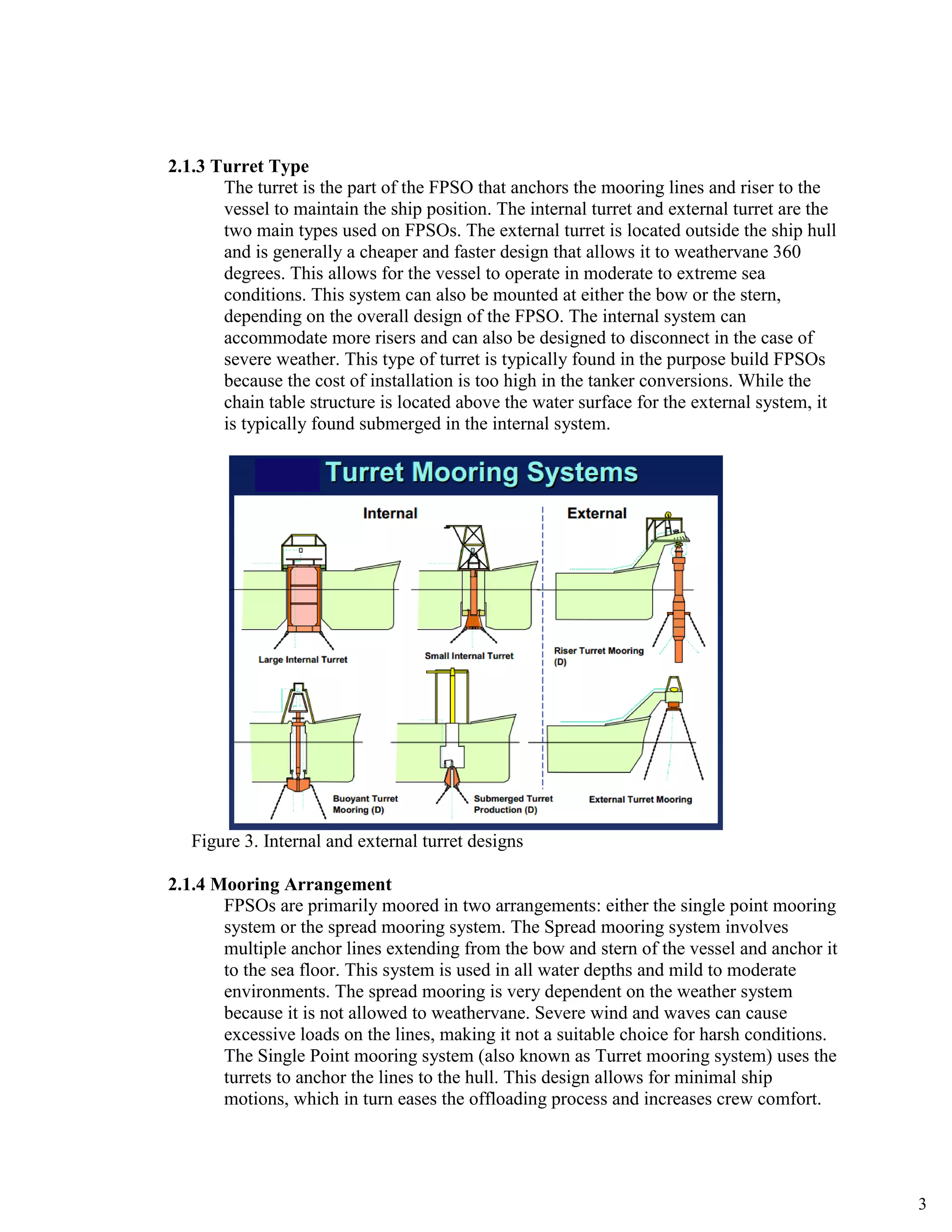 2.1.3 Turret Type

The turret is the part of the FPSO that anchors the mooring lines and riser to the vessel to maintain the ship position. The internal turret and external turret are the two main types used on FPSOs. The external turret is located outside the ship hull and is generally a cheaper and faster design that allows it to weathervane 360 degrees. This allows for the vessel to operate in moderate to extreme sea conditions. This system can also be mounted at either the bow or the stern, depending on the overall design of the FPSO. The internal system can accommodate more risers and can also be designed to disconnect in the case of severe weather. This type of turret is typically found in the purpose build FPSOs because the cost of installation is too high in the tanker conversions. While the chain table structure is located above the water surface for the external system, it is typically found submerged in the internal system.

Turret Mooring Systems

Internal

External

Large Internal Turret

Small Internal Turret

Riser Turret Mooring (D)

Buoyant Turret Mooring (D)

Submerged Turret Production (D)

External Turret Mooring

Figure 3. Internal and external turret designs

2.1.4 Mooring Arrangement

FPSOs are primarily moored in two arrangements: either the single point mooring system or the spread mooring system. The Spread mooring system involves multiple anchor lines extending from the bow and stern of the vessel and anchor it to the sea floor. This system is used in all water depths and mild to moderate environments. The spread mooring is very dependent on the weather system because it is not allowed to weathervane. Severe wind and waves can cause excessive loads on the lines, making it not a suitable choice for harsh conditions. The Single Point mooring system (also known as Turret mooring system) uses the turrets to anchor the lines to the hull. This design allows for minimal ship motions, which in turn eases the offloading process and increases crew comfort.

3