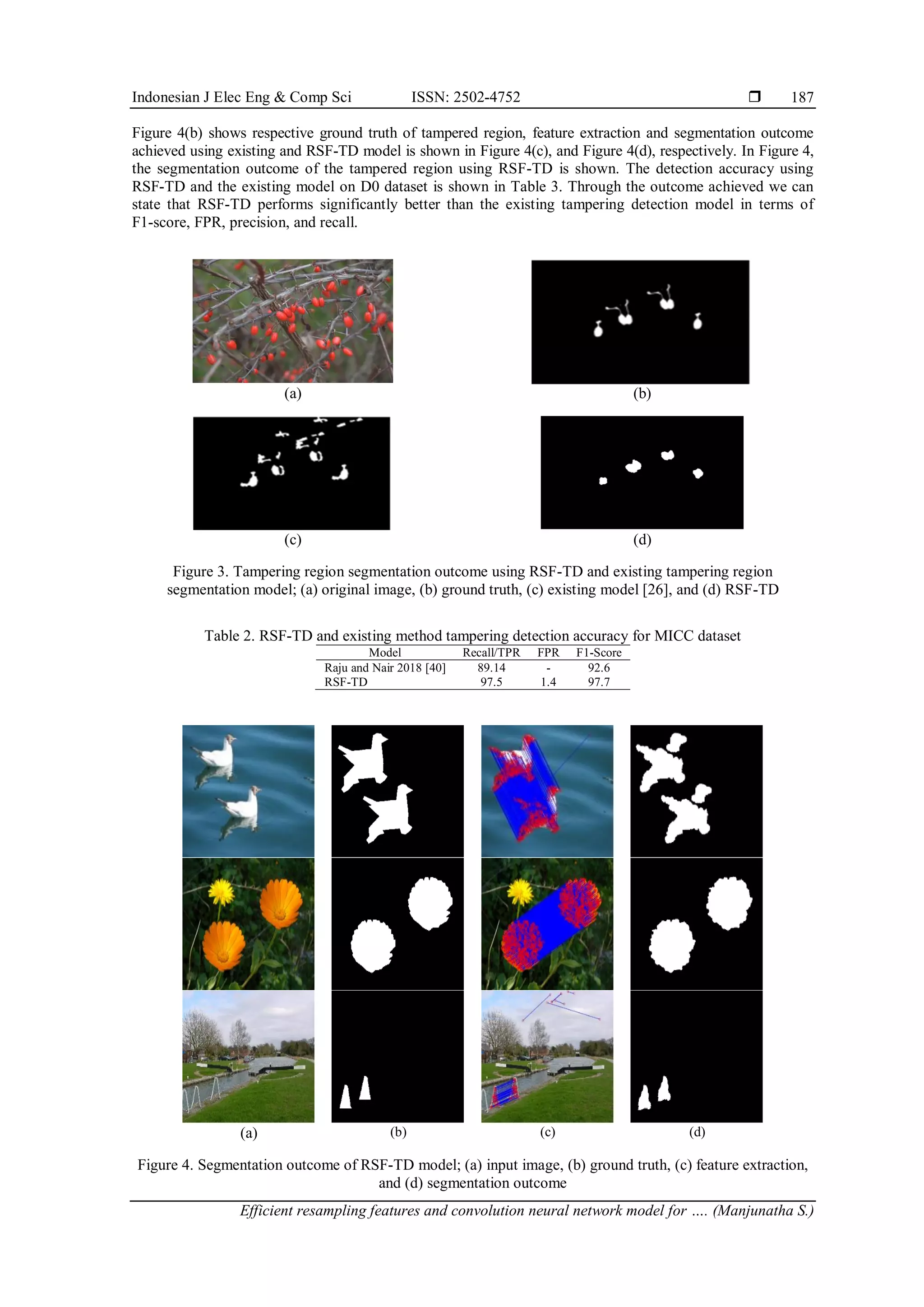 Indonesian J Elec Eng & Comp Sci ISSN: 2502-4752 ❒ 187

Figure 4(b) shows respective ground truth of tampered region, feature extraction and segmentation outcome achieved using existing and RSF-TD model is shown in Figure 4(c), and Figure 4(d), respectively. In Figure 4, the segmentation outcome of the tampered region using RSF-TD is shown. The detection accuracy using RSF-TD and the existing model on D0 dataset is shown in Table 3. Through the outcome achieved we can state that RSF-TD performs significantly better than the existing tampering detection model in terms of F1-score, FPR, precision, and recall.

(a)

(b)

(c)

(d)

Figure 3. Tampering region segmentation outcome using RSF-TD and existing tampering region segmentation model; (a) original image, (b) ground truth, (c) existing model [26], and (d) RSF-TD

Table 2. RSF-TD and existing method tampering detection accuracy for MICC dataset

| Model | Recall/TPR | FPR | F1-Score |
|---|---|---|---|
| Raju and Nair 2018 [40] | 89.14 | - | 92.6 |
| RSF-TD | 97.5 | 1.4 | 97.7 |

(a) (b) (c) (d)

Figure 4. Segmentation outcome of RSF-TD model; (a) input image, (b) ground truth, (c) feature extraction, and (d) segmentation outcome

Efficient resampling features and convolution neural network model for .... (Manjunatha S.)