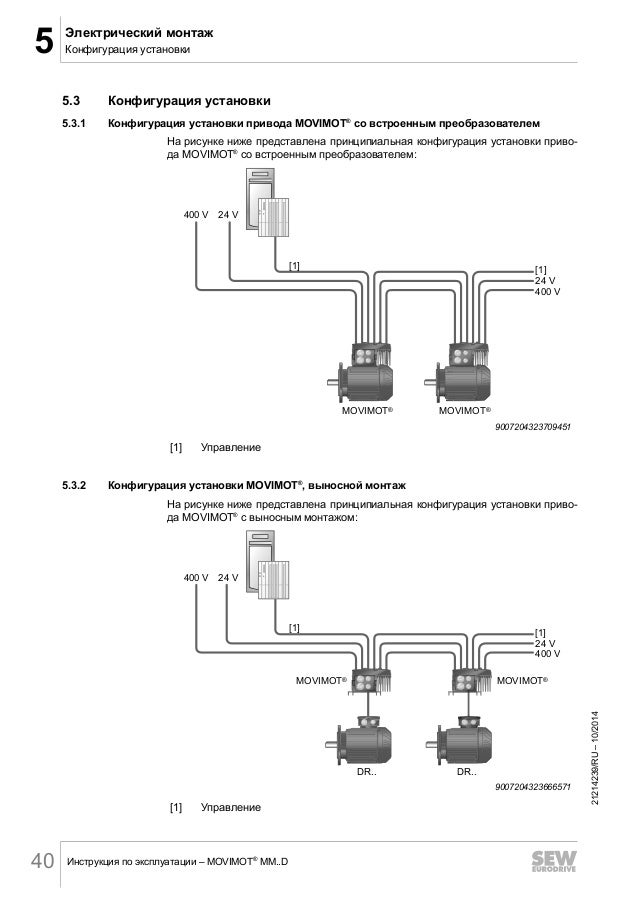 5 Электрический монтаж
Конфигурация установки

5.3 Конфигурация установки

5.3.1 Конфигурация установки привода MOVIMOT® со встроенным преобразователем

На рисунке ниже представлена принципиальная конфигурация установки привода MOVIMOT® со встроенным преобразователем:

400 V 24 V

[1]

[1]
24 V
400 V

MOVIMOT® MOVIMOT®

9007204323709451

[1] Управление

5.3.2 Конфигурация установки MOVIMOT®, выносной монтаж

На рисунке ниже представлена принципиальная конфигурация установки привода MOVIMOT® с выносным монтажом:

400 V 24 V

[1]

[1]
24 V
400 V

MOVIMOT® MOVIMOT®

DR.. DR..

9007204323666571

[1] Управление

21214239/RU – 10/2014

40 Инструкция по эксплуатации – MOVIMOT® MM..D

SEW EURODRIVE