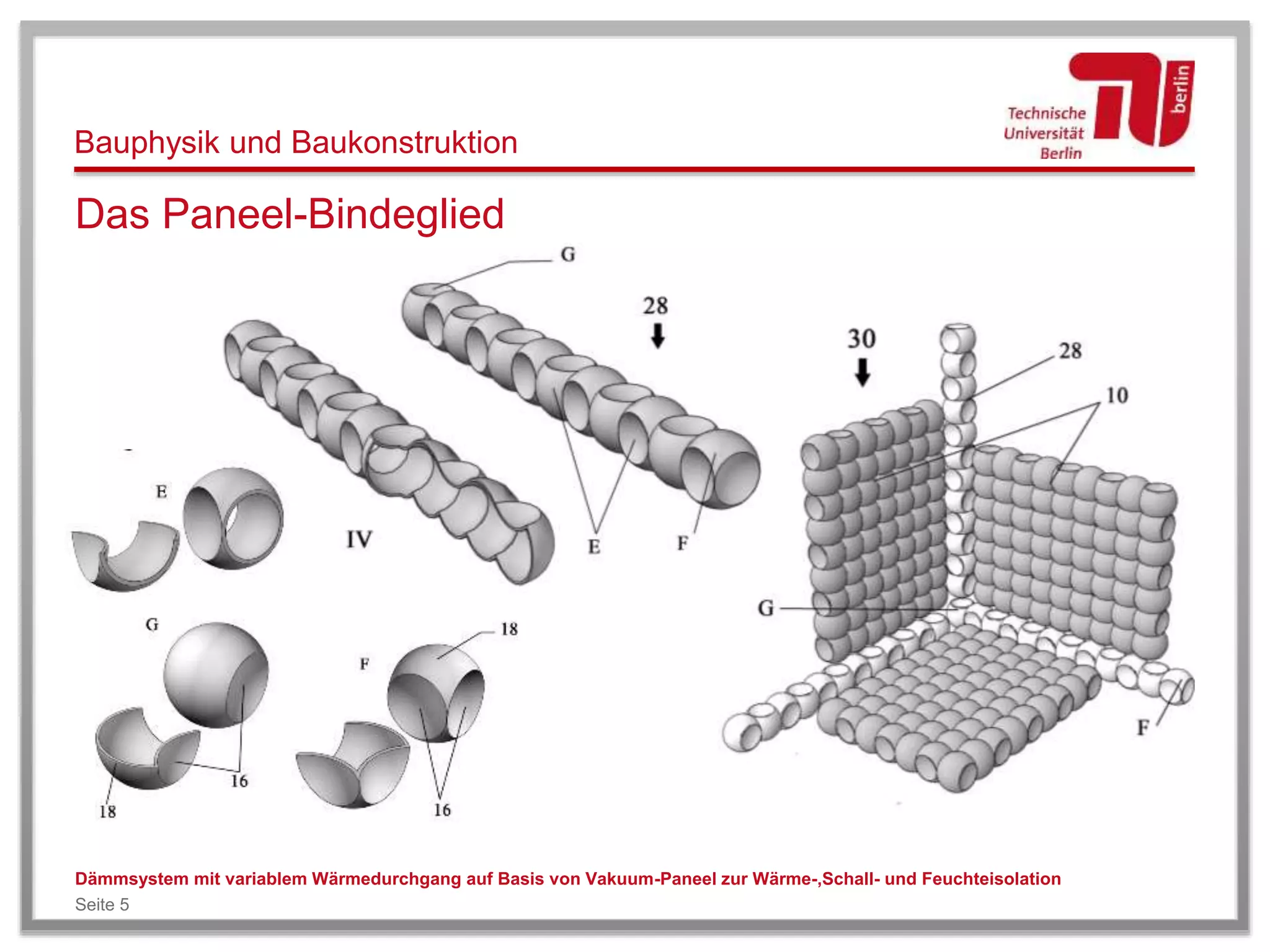 Bauphysik und Baukonstruktion

Technische Universität Berlin

berlin

Das Paneel-Bindeglied

G

28

30

28

10

E

IV

E

F

G

G

18

F

16

18

16

F

Dämmsystem mit variablem Wärmedurchgang auf Basis von Vakuum-Paneel zur Wärme-,Schall- und Feuchteisolation

Seite 5