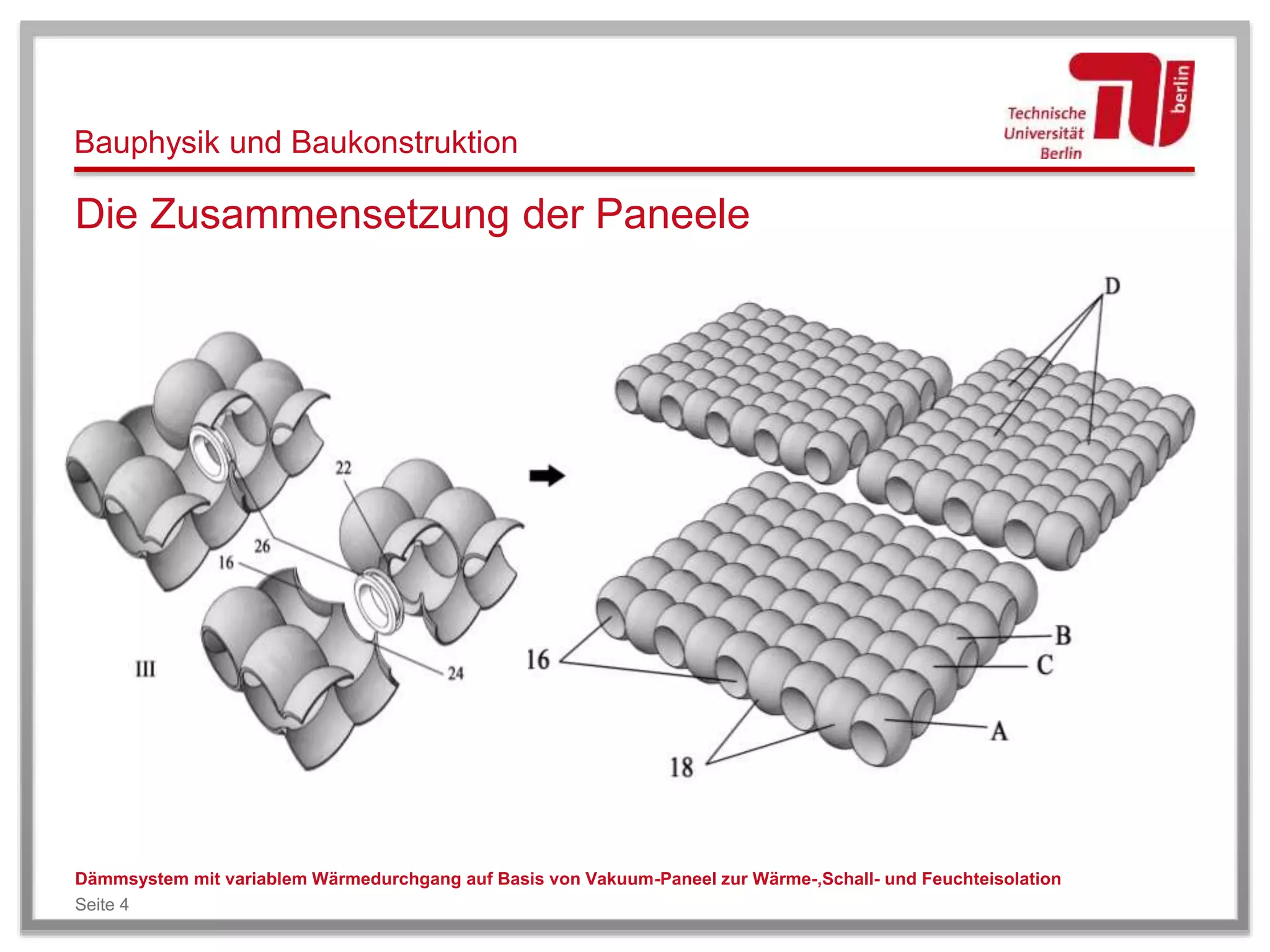 Bauphysik und Baukonstruktion

Technische Universität Berlin

berlin

Die Zusammensetzung der Paneele

22

26

16

III

24

D

16

B

C

A

18

Dämmsystem mit variablem Wärmedurchgang auf Basis von Vakuum-Paneel zur Wärme-,Schall- und Feuchteisolation

Seite 4