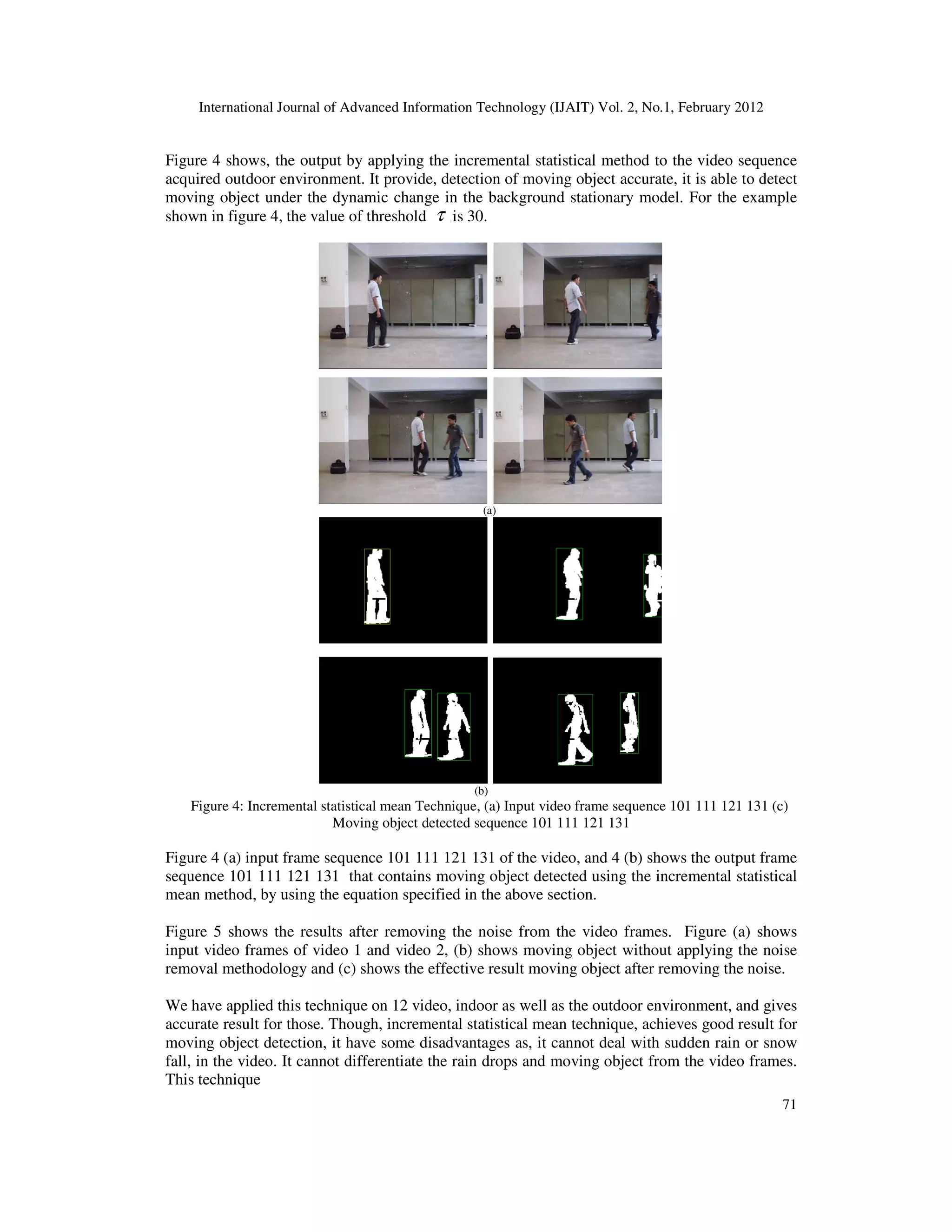 International Journal of Advanced Information Technology (IJAIT) Vol. 2, No.1, February 2012

Figure 4 shows, the output by applying the incremental statistical method to the video sequence acquired outdoor environment. It provide, detection of moving object accurate, it is able to detect moving object under the dynamic change in the background stationary model. For the example shown in figure 4, the value of threshold $\tau$ is 30.

(a)

(b)

Figure 4: Incremental statistical mean Technique, (a) Input video frame sequence 101 111 121 131 (c) Moving object detected sequence 101 111 121 131

Figure 4 (a) input frame sequence 101 111 121 131 of the video, and 4 (b) shows the output frame sequence 101 111 121 131 that contains moving object detected using the incremental statistical mean method, by using the equation specified in the above section.

Figure 5 shows the results after removing the noise from the video frames. Figure (a) shows input video frames of video 1 and video 2, (b) shows moving object without applying the noise removal methodology and (c) shows the effective result moving object after removing the noise.

We have applied this technique on 12 video, indoor as well as the outdoor environment, and gives accurate result for those. Though, incremental statistical mean technique, achieves good result for moving object detection, it have some disadvantages as, it cannot deal with sudden rain or snow fall, in the video. It cannot differentiate the rain drops and moving object from the video frames. This technique

71