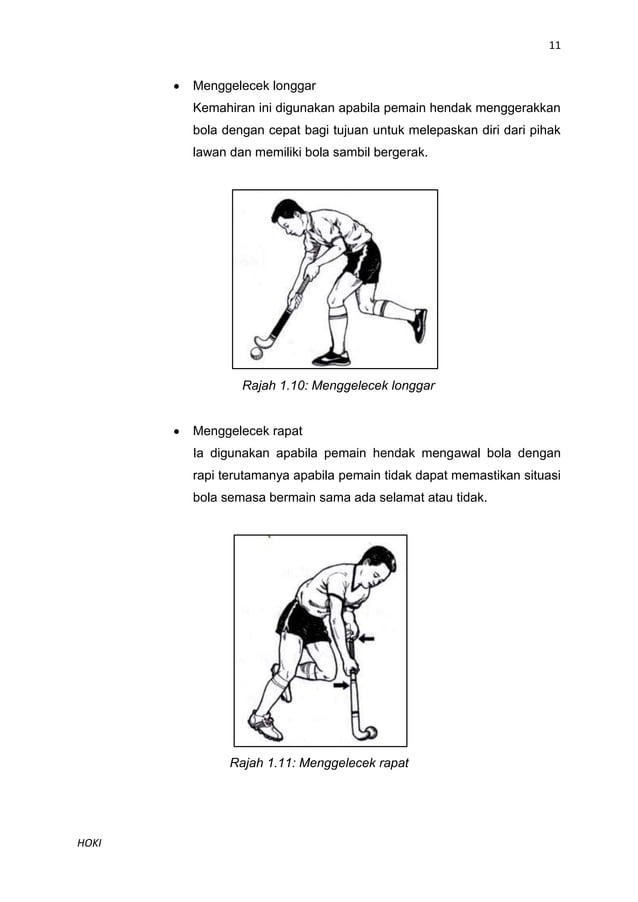 11

• Menggelecek longgar
Kemahiran ini digunakan apabila pemain hendak menggerakkan bola dengan cepat bagi tujuan untuk melepaskan diri dari pihak lawan dan memiliki bola sambil bergerak.

Rajah 1.10: Menggelecek longgar

• Menggelecek rapat
Ia digunakan apabila pemain hendak mengawal bola dengan rapi terutamanya apabila pemain tidak dapat memastikan situasi bola semasa bermain sama ada selamat atau tidak.

Rajah 1.11: Menggelecek rapat

HOKI