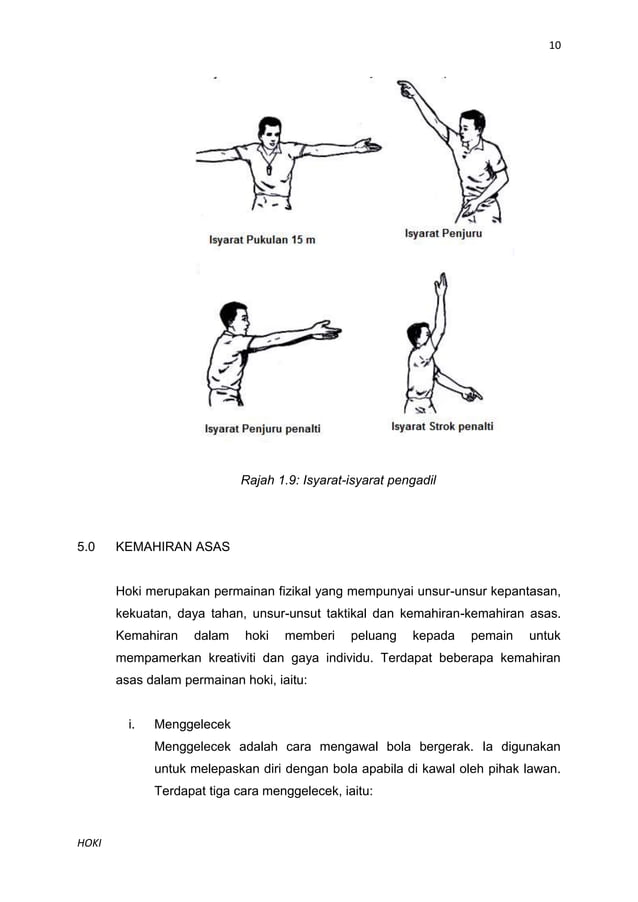 10

Isyarat Pukulan 15 m

Isyarat Penjuru

Isyarat Penjuru penalti

Isyarat Strok penalti

Rajah 1.9: Isyarat-isyarat pengadil

5.0 KEMAHIRAN ASAS

Hoki merupakan permainan fizikal yang mempunyai unsur-unsur kepantasan, kekuatan, daya tahan, unsur-unsut taktikal dan kemahiran-kemahiran asas. Kemahiran dalam hoki memberi peluang kepada pemain untuk mempamerkan kreativiti dan gaya individu. Terdapat beberapa kemahiran asas dalam permainan hoki, iaitu:

i. Menggelecek
Menggelecek adalah cara mengawal bola bergerak. Ia digunakan untuk melepaskan diri dengan bola apabila di kawal oleh pihak lawan. Terdapat tiga cara menggelecek, iaitu:

HOKI