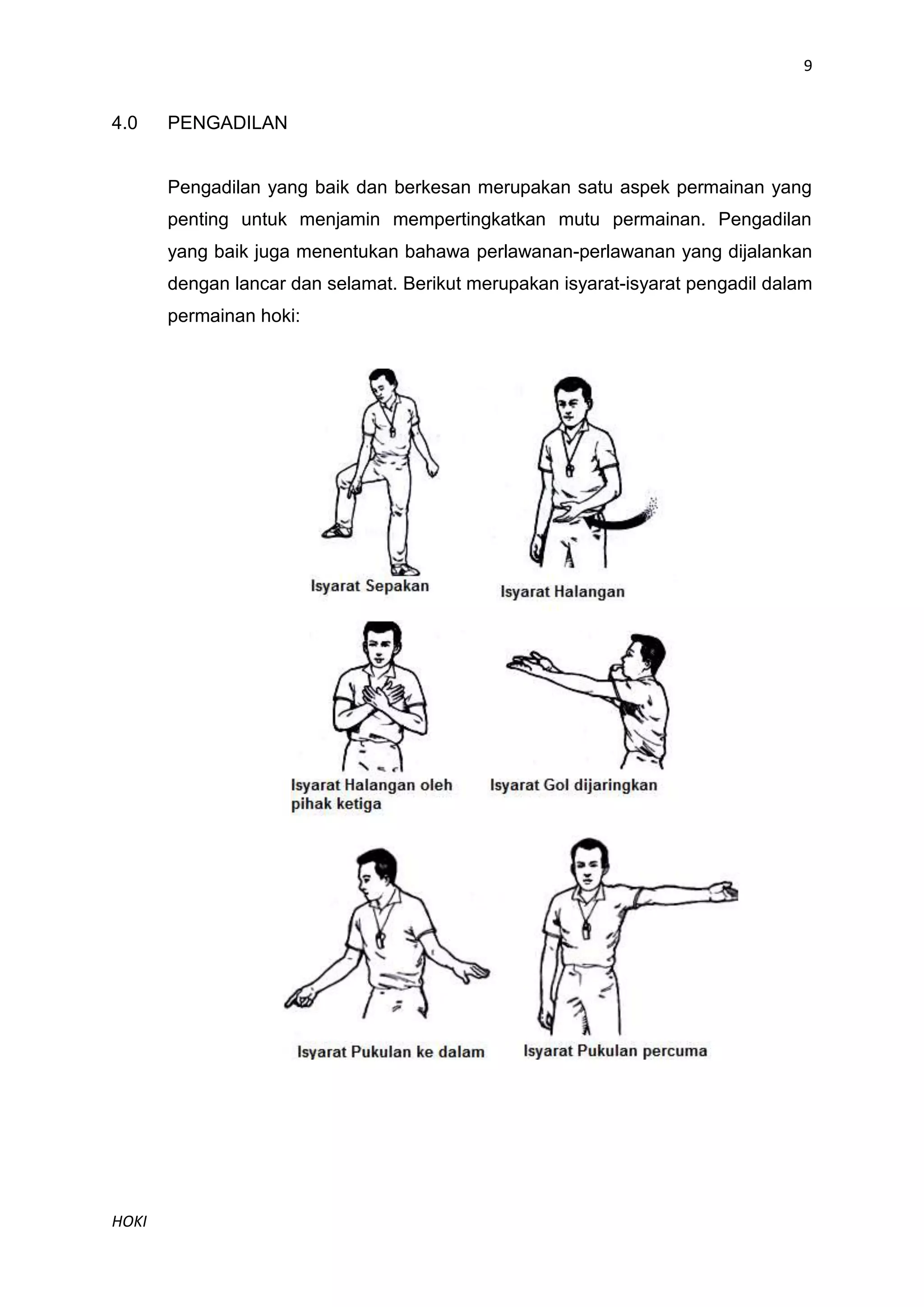 9

4.0 PENGADILAN

Pengadilan yang baik dan berkesan merupakan satu aspek permainan yang penting untuk menjamin mempertingkatkan mutu permainan. Pengadilan yang baik juga menentukan bahawa perlawanan-perlawanan yang dijalankan dengan lancar dan selamat. Berikut merupakan isyarat-isyarat pengadil dalam permainan hoki:

Isyarat Sepakan

Isyarat Halangan

Isyarat Halangan oleh pihak ketiga

Isyarat Gol dijaringkan

Isyarat Pukulan ke dalam

Isyarat Pukulan percuma

HOKI