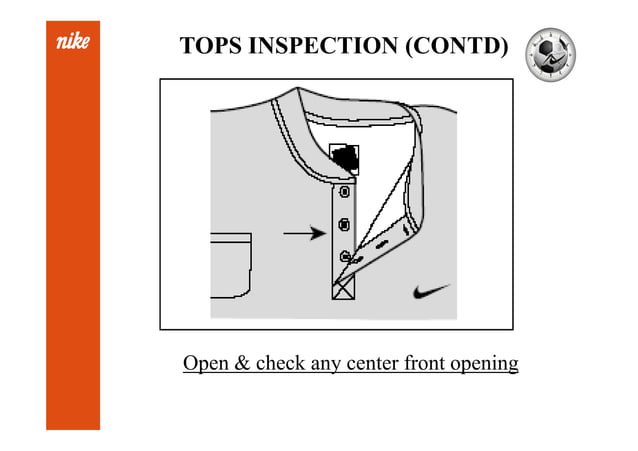 nike

TOPS INSPECTION (CONTD)

Open & check any center front opening