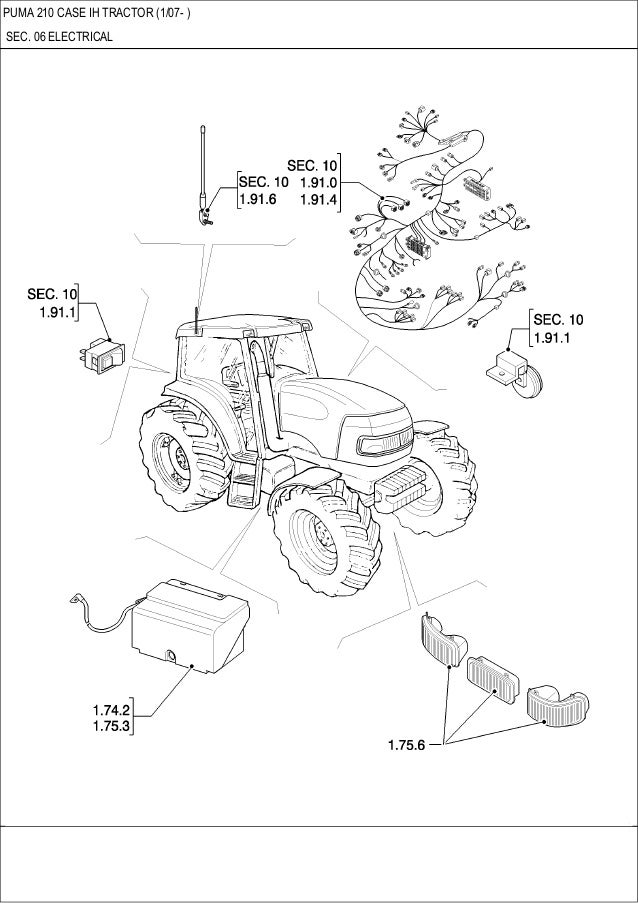 PUMA 210 CASE IH TRACTOR (1/07- )

SEC. 06 ELECTRICAL

SEC. 10
1.91.6

SEC. 10
1.91.0
1.91.4

SEC. 10
1.91.1

SEC. 10
1.91.1

1.74.2
1.75.3

1.75.6