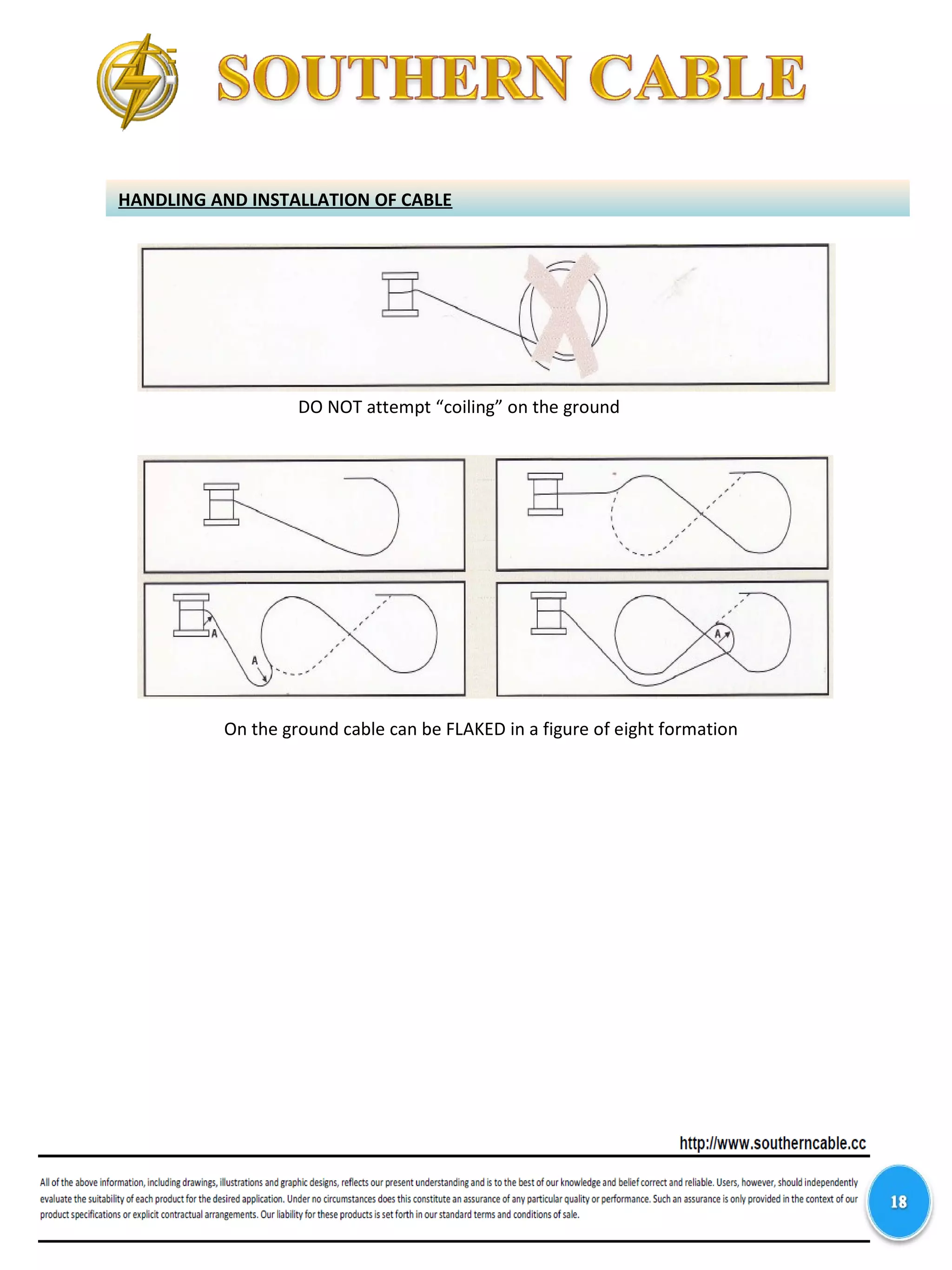 SOUTHERN CABLE

HANDLING AND INSTALLATION OF CABLE

DO NOT attempt “coiling” on the ground

A

A

A

On the ground cable can be FLAKED in a figure of eight formation

http://www.southerncable.cc

All of the above information, including drawings, illustrations and graphic designs, reflects our present understanding and is to the best of our knowledge and belief correct and reliable. Users, however, should independently evaluate the suitability of each product for the desired application. Under no circumstances does this constitute an assurance of any particular quality or performance. Such an assurance is only provided in the context of our product specifications or explicit contractual arrangements. Our liability for these products is set forth in our standard terms and conditions of sale.

18