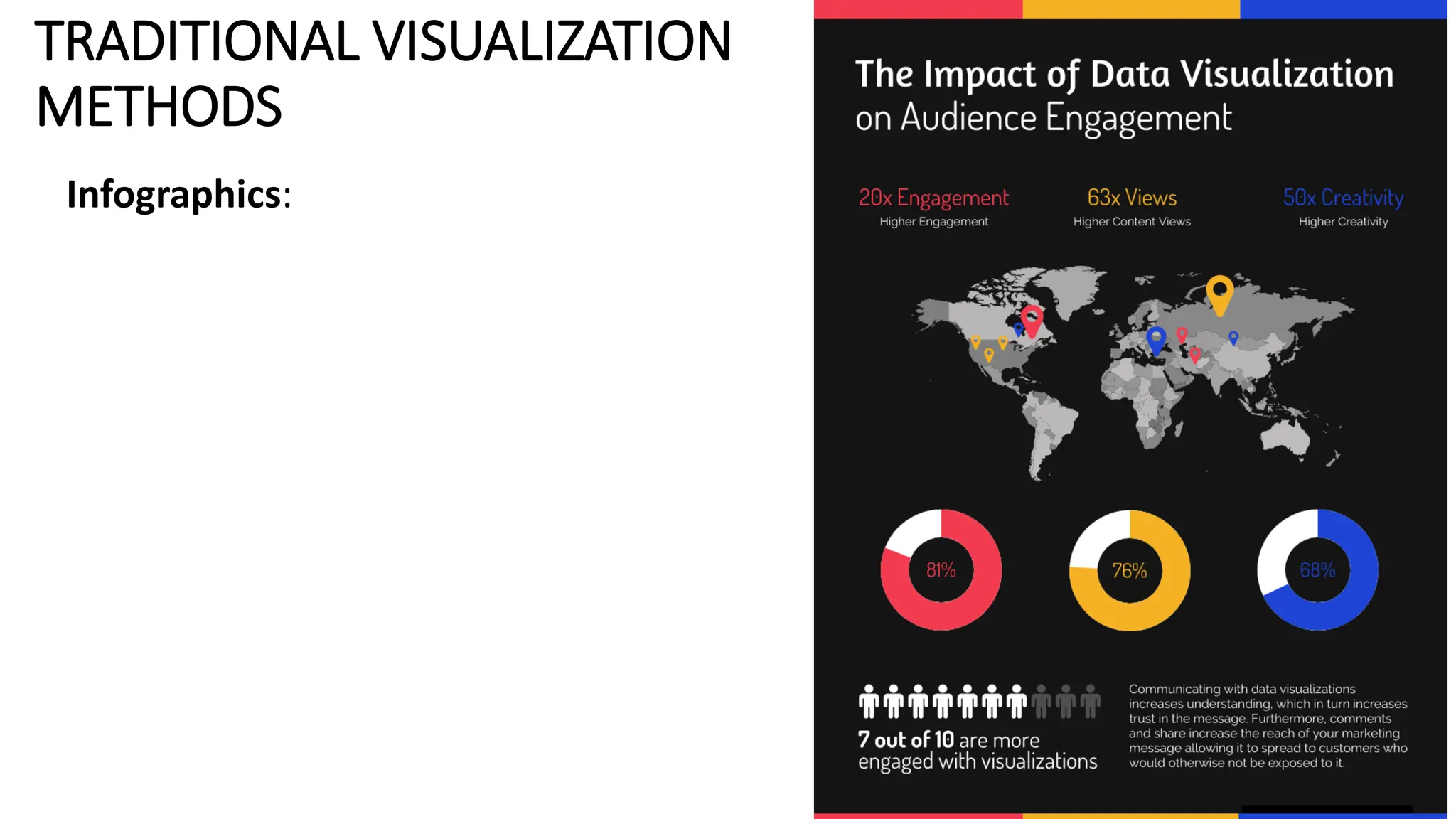 TRADITIONAL VISUALIZATION METHODS

Infographics:

The Impact of Data Visualization on Audience Engagement

20x Engagement
Higher Engagement

63x Views
Higher Content Views

50x Creativity
Higher Creativity

81%

76%

68%

7 out of 10 are more engaged with visualizations

Communicating with data visualizations increases understanding, which in turn increases trust in the message. Furthermore, comments and share increase the reach of your marketing message allowing it to spread to customers who would otherwise not be exposed to it.