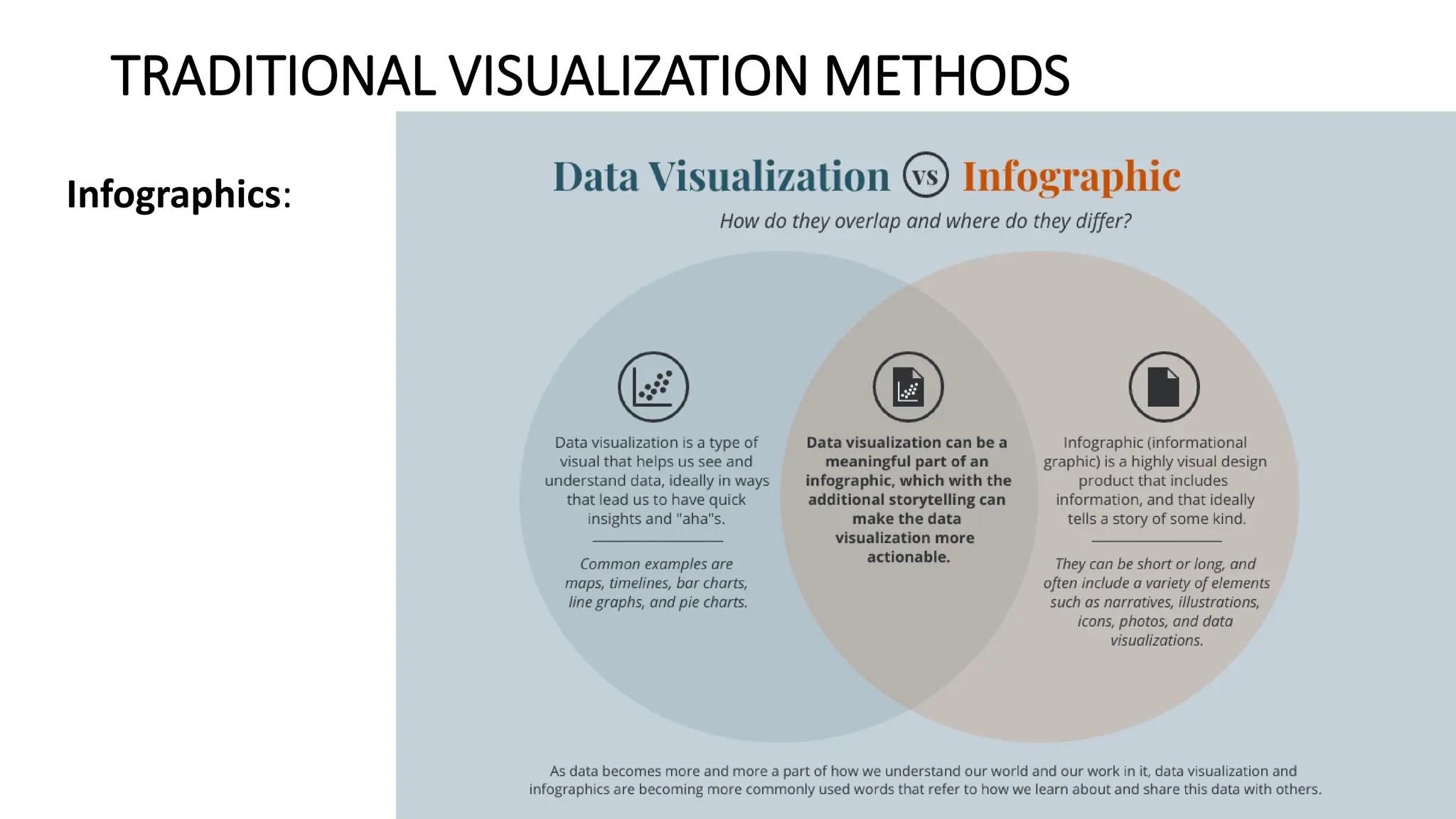 TRADITIONAL VISUALIZATION METHODS

Infographics:

Data Visualization vs Infographic

How do they overlap and where do they differ?

Data visualization is a type of visual that helps us see and understand data, ideally in ways that lead us to have quick insights and "aha"s.

Common examples are maps, timelines, bar charts, line graphs, and pie charts.

Data visualization can be a meaningful part of an infographic, which with the additional storytelling can make the data visualization more actionable.

Infographic (informational graphic) is a highly visual design product that includes information, and that ideally tells a story of some kind.

They can be short or long, and often include a variety of elements such as narratives, illustrations, icons, photos, and data visualizations.

As data becomes more and more a part of how we understand our world and our work in it, data visualization and infographics are becoming more commonly used words that refer to how we learn about and share this data with others.