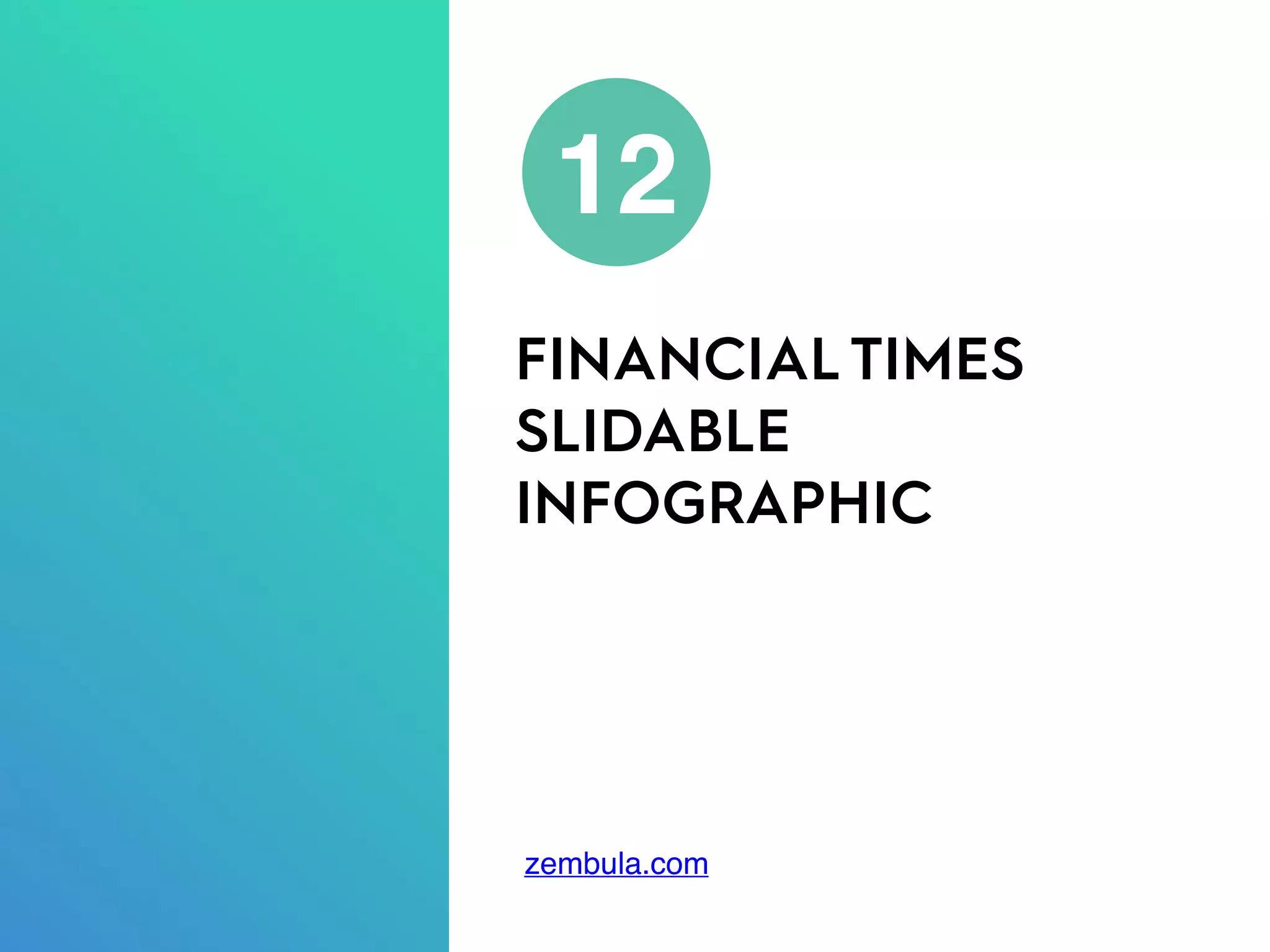 12

FINANCIAL TIMES SLIDABLE INFOGRAPHIC

zembula.com