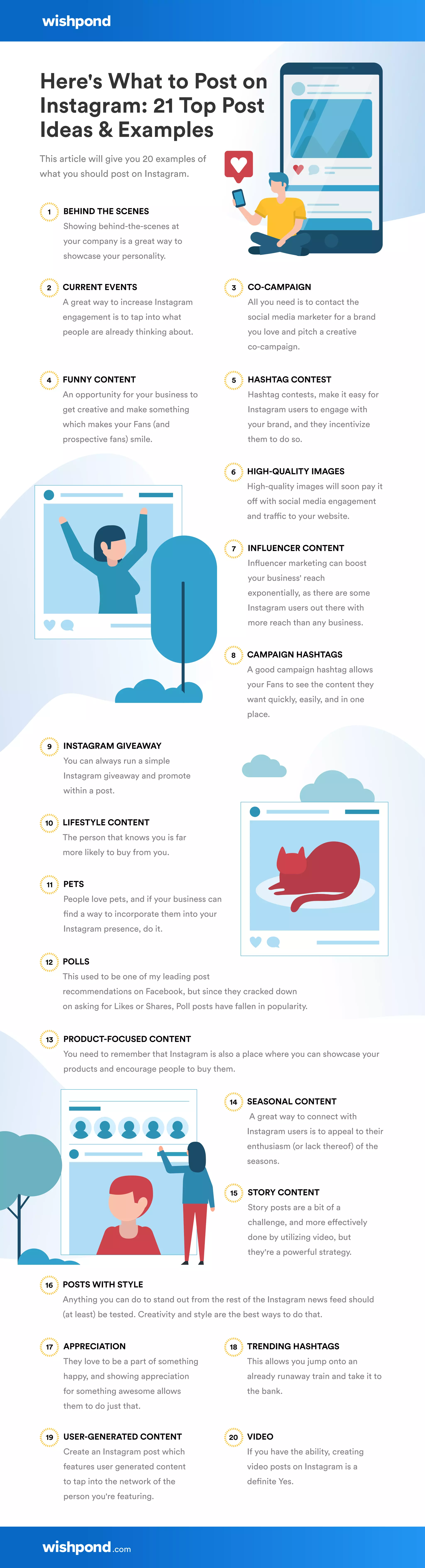 wishpond

Here's What to Post on Instagram: 21 Top Post Ideas & Examples

This article will give you 20 examples of what you should post on Instagram.

1 BEHIND THE SCENES
Showing behind-the-scenes at your company is a great way to showcase your personality.

2 CURRENT EVENTS
A great way to increase Instagram engagement is to tap into what people are already thinking about.

3 CO-CAMPAIGN
All you need is to contact the social media marketer for a brand you love and pitch a creative co-campaign.

4 FUNNY CONTENT
An opportunity for your business to get creative and make something which makes your Fans (and prospective fans) smile.

5 HASHTAG CONTEST
Hashtag contests, make it easy for Instagram users to engage with your brand, and they incentivize them to do so.

6 HIGH-QUALITY IMAGES
High-quality images will soon pay it off with social media engagement and traffic to your website.

7 INFLUENCER CONTENT
Influencer marketing can boost your business' reach exponentially, as there are some Instagram users out there with more reach than any business.

8 CAMPAIGN HASHTAGS
A good campaign hashtag allows your Fans to see the content they want quickly, easily, and in one place.

9 INSTAGRAM GIVEAWAY
You can always run a simple Instagram giveaway and promote within a post.

10 LIFESTYLE CONTENT
The person that knows you is far more likely to buy from you.

11 PETS
People love pets, and if your business can find a way to incorporate them into your Instagram presence, do it.

12 POLLS
This used to be one of my leading post recommendations on Facebook, but since they cracked down on asking for Likes or Shares, Poll posts have fallen in popularity.

13 PRODUCT-FOCUSED CONTENT
You need to remember that Instagram is also a place where you can showcase your products and encourage people to buy them.

14 SEASONAL CONTENT
A great way to connect with Instagram users is to appeal to their enthusiasm (or lack thereof) of the seasons.

15 STORY CONTENT
Story posts are a bit of a challenge, and more effectively done by utilizing video, but they're a powerful strategy.

16 POSTS WITH STYLE
Anything you can do to stand out from the rest of the Instagram news feed should (at least) be tested. Creativity and style are the best ways to do that.

17 APPRECIATION
They love to be a part of something happy, and showing appreciation for something awesome allows them to do just that.

18 TRENDING HASHTAGS
This allows you jump onto an already runaway train and take it to the bank.

19 USER-GENERATED CONTENT
Create an Instagram post which features user generated content to tap into the network of the person you're featuring.

20 VIDEO
If you have the ability, creating video posts on Instagram is a definite Yes.

wishpond.com