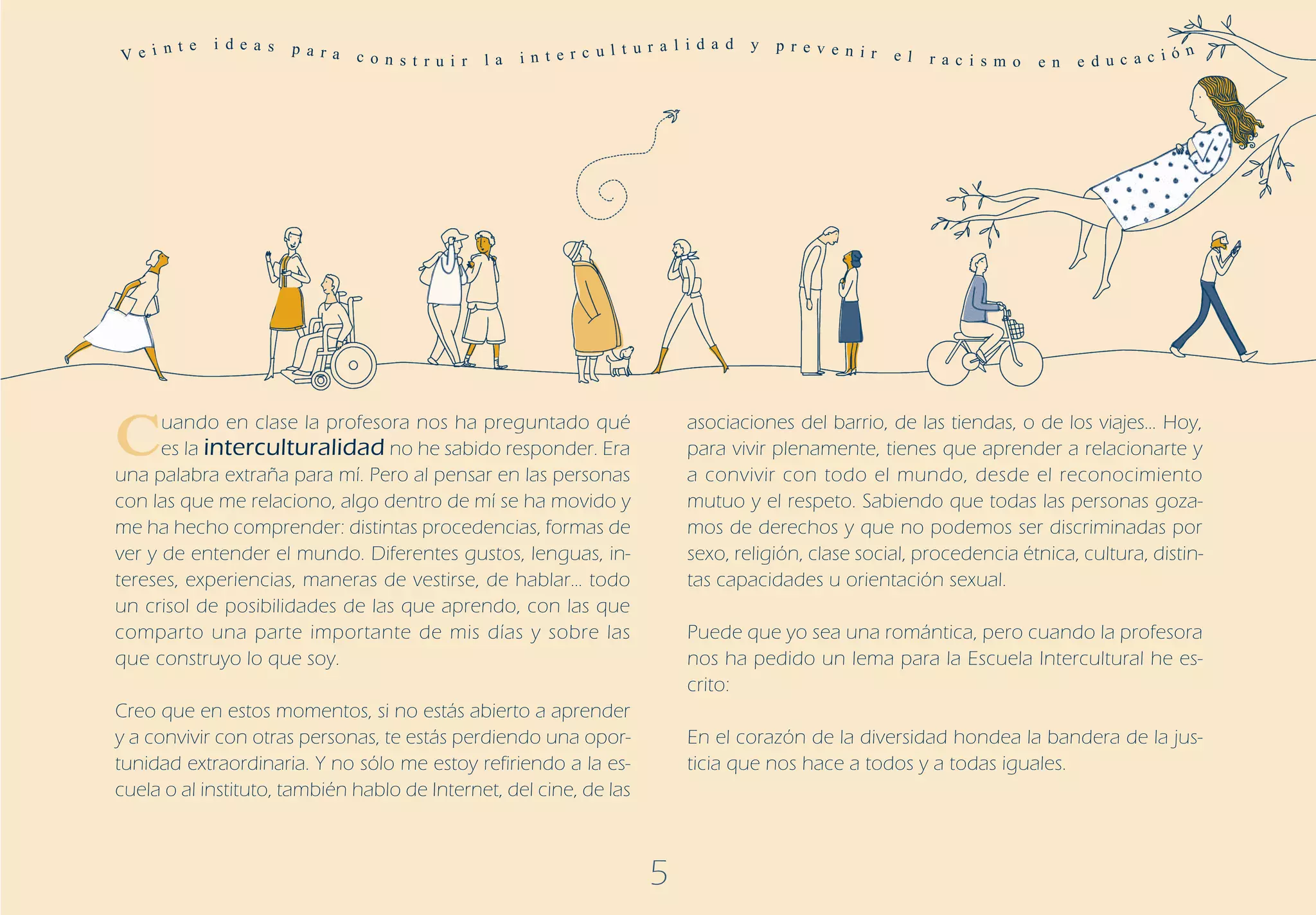 Veinte ideas para construir la interculturalidad y prevenir el racismo en educación

Cuando en clase la profesora nos ha preguntado qué es la interculturalidad no he sabido responder. Era una palabra extraña para mí. Pero al pensar en las personas con las que me relaciono, algo dentro de mí se ha movido y me ha hecho comprender: distintas procedencias, formas de ver y de entender el mundo. Diferentes gustos, lenguas, intereses, experiencias, maneras de vestirse, de hablar... todo un crisol de posibilidades de las que aprendo, con las que comparto una parte importante de mis días y sobre las que construyo lo que soy.

Creo que en estos momentos, si no estás abierto a aprender y a convivir con otras personas, te estás perdiendo una oportunidad extraordinaria. Y no sólo me estoy refiriendo a la escuela o al instituto, también hablo de Internet, del cine, de las asociaciones del barrio, de las tiendas, o de los viajes... Hoy, para vivir plenamente, tienes que aprender a relacionarte y a convivir con todo el mundo, desde el reconocimiento mutuo y el respeto. Sabiendo que todas las personas gozamos de derechos y que no podemos ser discriminadas por sexo, religión, clase social, procedencia étnica, cultura, distintas capacidades u orientación sexual.

Puede que yo sea una romántica, pero cuando la profesora nos ha pedido un lema para la Escuela Intercultural he escrito:

En el corazón de la diversidad hondea la bandera de la justicia que nos hace a todos y a todas iguales.

5