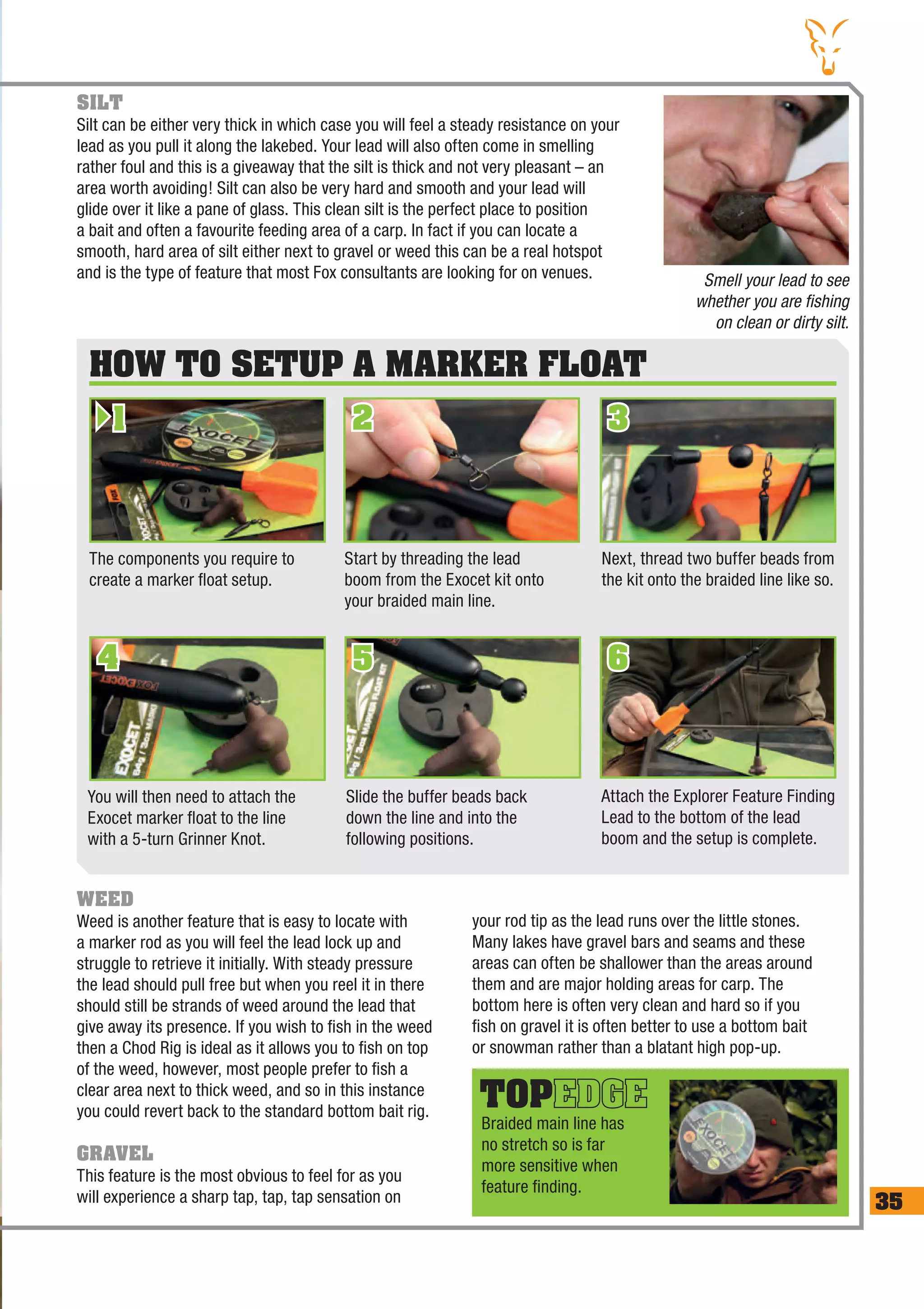 SILT
Silt can be either very thick in which case you will feel a steady resistance on your lead as you pull it along the lakebed. Your lead will also often come in smelling rather foul and this is a giveaway that the silt is thick and not very pleasant – an area worth avoiding! Silt can also be very hard and smooth and your lead will glide over it like a pane of glass. This clean silt is the perfect place to position a bait and often a favourite feeding area of a carp. In fact if you can locate a smooth, hard area of silt either next to gravel or weed this can be a real hotspot and is the type of feature that most Fox consultants are looking for on venues.

Smell your lead to see whether you are fishing on clean or dirty silt.

HOW TO SETUP A MARKER FLOAT

1
EXOCET
The components you require to create a marker float setup.

2
Start by threading the lead boom from the Exocet kit onto your braided main line.

3
Next, thread two buffer beads from the kit onto the braided line like so.

4
FOX EXOCET
EXOCET
You will then need to attach the Exocet marker float to the line with a 5-turn Grinner Knot.

5
Slide the buffer beads back down the line and into the following positions.

6
Attach the Explorer Feature Finding Lead to the bottom of the lead boom and the setup is complete.

WEED
Weed is another feature that is easy to locate with a marker rod as you will feel the lead lock up and struggle to retrieve it initially. With steady pressure the lead should pull free but when you reel it in there should still be strands of weed around the lead that give away its presence. If you wish to fish in the weed then a Chod Rig is ideal as it allows you to fish on top of the weed, however, most people prefer to fish a clear area next to thick weed, and so in this instance you could revert back to the standard bottom bait rig.

GRAVEL
This feature is the most obvious to feel for as you will experience a sharp tap, tap, tap sensation on your rod tip as the lead runs over the little stones. Many lakes have gravel bars and seams and these areas can often be shallower than the areas around them and are major holding areas for carp. The bottom here is often very clean and hard so if you fish on gravel it is often better to use a bottom bait or snowman rather than a blatant high pop-up.

TOPEDGE
Braided main line has no stretch so is far more sensitive when feature finding.

EXOCET

35