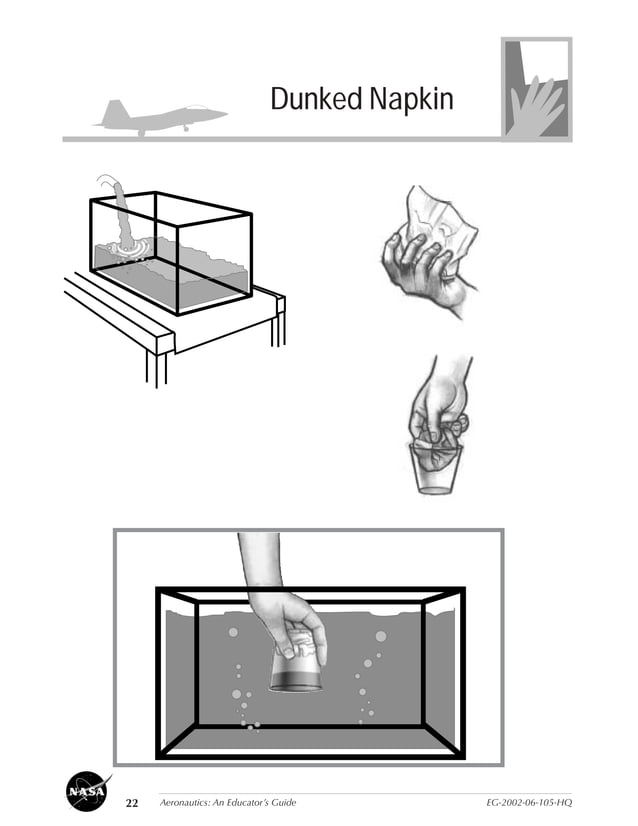 Dunked Napkin

NASA

22 Aeronautics: An Educator's Guide EG-2002-06-105-HQ