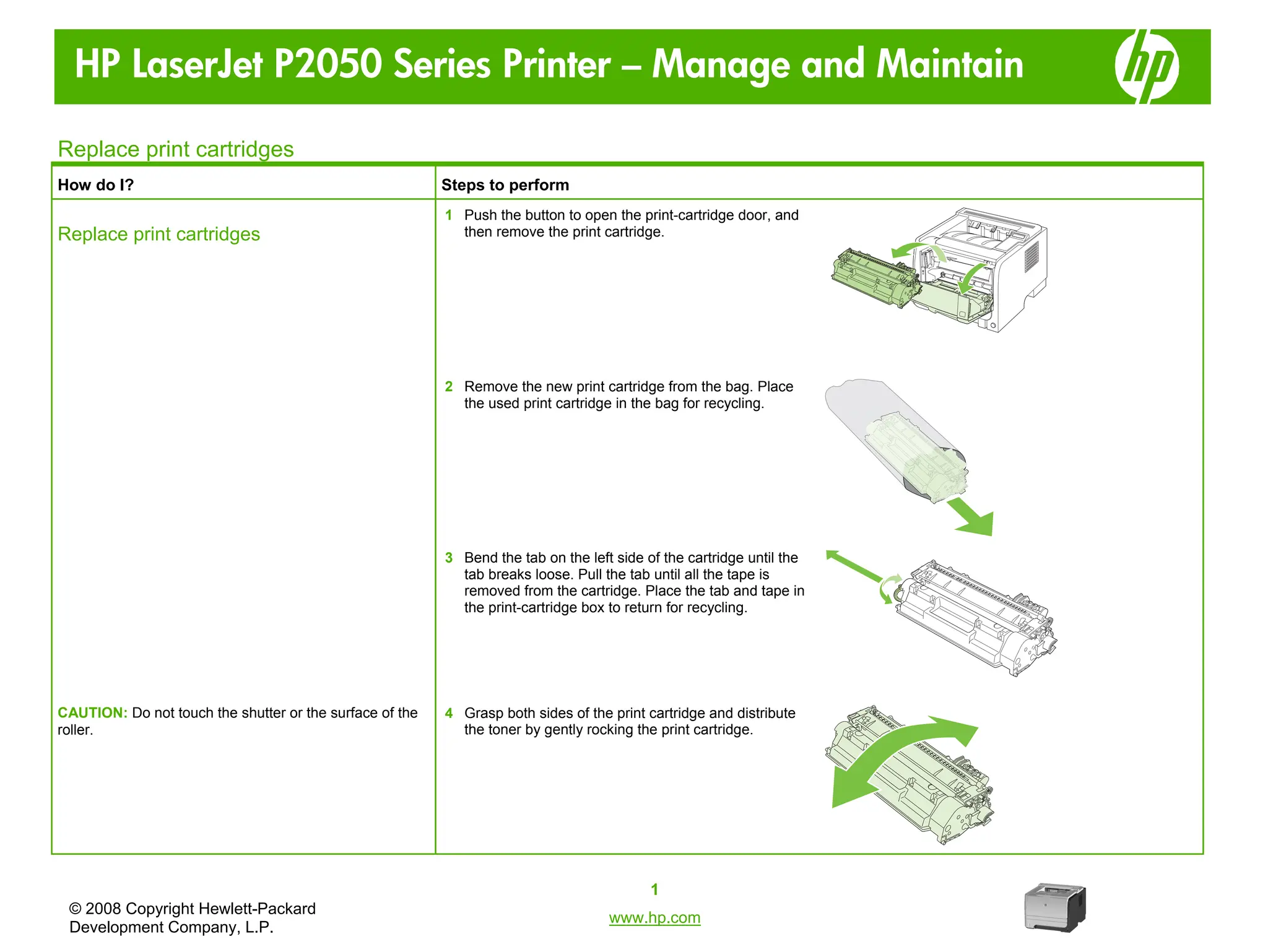 HP LaserJet P2050 Series Printer – Manage and Maintain

hp

Replace print cartridges

| How do I? | Steps to perform |
|---|---|
| Replace print cartridges | 1 Push the button to open the print-cartridge door, and then remove the print cartridge. |
| | 2 Remove the new print cartridge from the bag. Place the used print cartridge in the bag for recycling. |
| | 3 Bend the tab on the left side of the cartridge until the tab breaks loose. Pull the tab until all the tape is removed from the cartridge. Place the tab and tape in the print-cartridge box to return for recycling. |
| CAUTION: Do not touch the shutter or the surface of the roller. | 4 Grasp both sides of the print cartridge and distribute the toner by gently rocking the print cartridge. |

© 2008 Copyright Hewlett-Packard Development Company, L.P.

1

www.hp.com