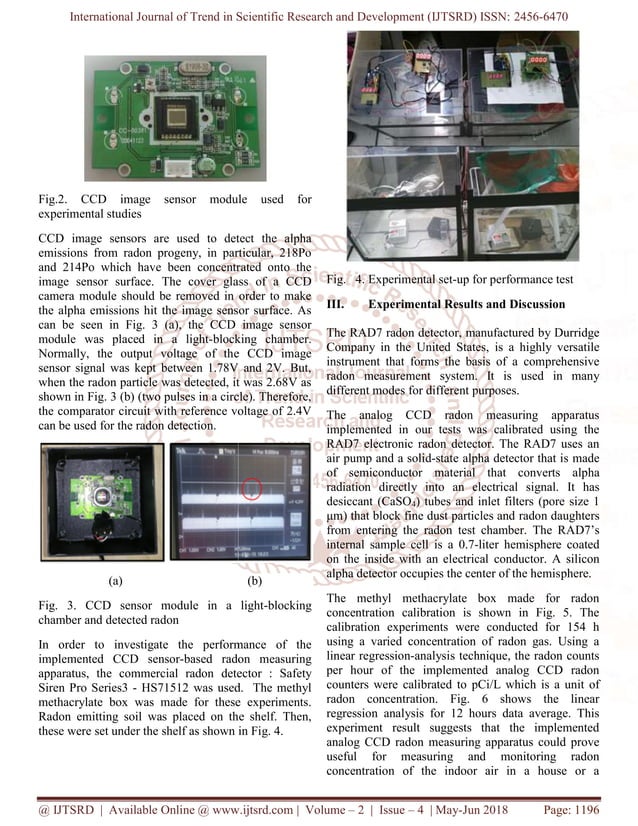 International Journal of Trend in Scientific Research and Development (IJTSRD) ISSN: 2456-6470

Fig.2. CCD image sensor module used for experimental studies

CCD image sensors are used to detect the alpha emissions from radon progeny, in particular, 218Po and 214Po which have been concentrated onto the image sensor surface. The cover glass of a CCD camera module should be removed in order to make the alpha emissions hit the image sensor surface. As can be seen in Fig. 3 (a), the CCD image sensor module was placed in a light-blocking chamber. Normally, the output voltage of the CCD image sensor signal was kept between 1.78V and 2V. But, when the radon particle was detected, it was 2.68V as shown in Fig. 3 (b) (two pulses in a circle). Therefore, the comparator circuit with reference voltage of 2.4V can be used for the radon detection.

(a) (b)

Fig. 3. CCD sensor module in a light-blocking chamber and detected radon

In order to investigate the performance of the implemented CCD sensor-based radon measuring apparatus, the commercial radon detector : Safety Siren Pro Series3 - HS71512 was used. The methyl methacrylate box was made for these experiments. Radon emitting soil was placed on the shelf. Then, these were set under the shelf as shown in Fig. 4.

Fig. 4. Experimental set-up for performance test

III. Experimental Results and Discussion

The RAD7 radon detector, manufactured by Durridge Company in the United States, is a highly versatile instrument that forms the basis of a comprehensive radon measurement system. It is used in many different modes for different purposes.

The analog CCD radon measuring apparatus implemented in our tests was calibrated using the RAD7 electronic radon detector. The RAD7 uses an air pump and a solid-state alpha detector that is made of semiconductor material that converts alpha radiation directly into an electrical signal. It has desiccant ($CaSO_4$) tubes and inlet filters (pore size 1 µm) that block fine dust particles and radon daughters from entering the radon test chamber. The RAD7's internal sample cell is a 0.7-liter hemisphere coated on the inside with an electrical conductor. A silicon alpha detector occupies the center of the hemisphere.

The methyl methacrylate box made for radon concentration calibration is shown in Fig. 5. The calibration experiments were conducted for 154 h using a varied concentration of radon gas. Using a linear regression-analysis technique, the radon counts per hour of the implemented analog CCD radon counters were calibrated to pCi/L which is a unit of radon concentration. Fig. 6 shows the linear regression analysis for 12 hours data average. This experiment result suggests that the implemented analog CCD radon measuring apparatus could prove useful for measuring and monitoring radon concentration of the indoor air in a house or a

@ IJTSRD | Available Online @ www.ijtsrd.com | Volume – 2 | Issue – 4 | May-Jun 2018 Page: 1196