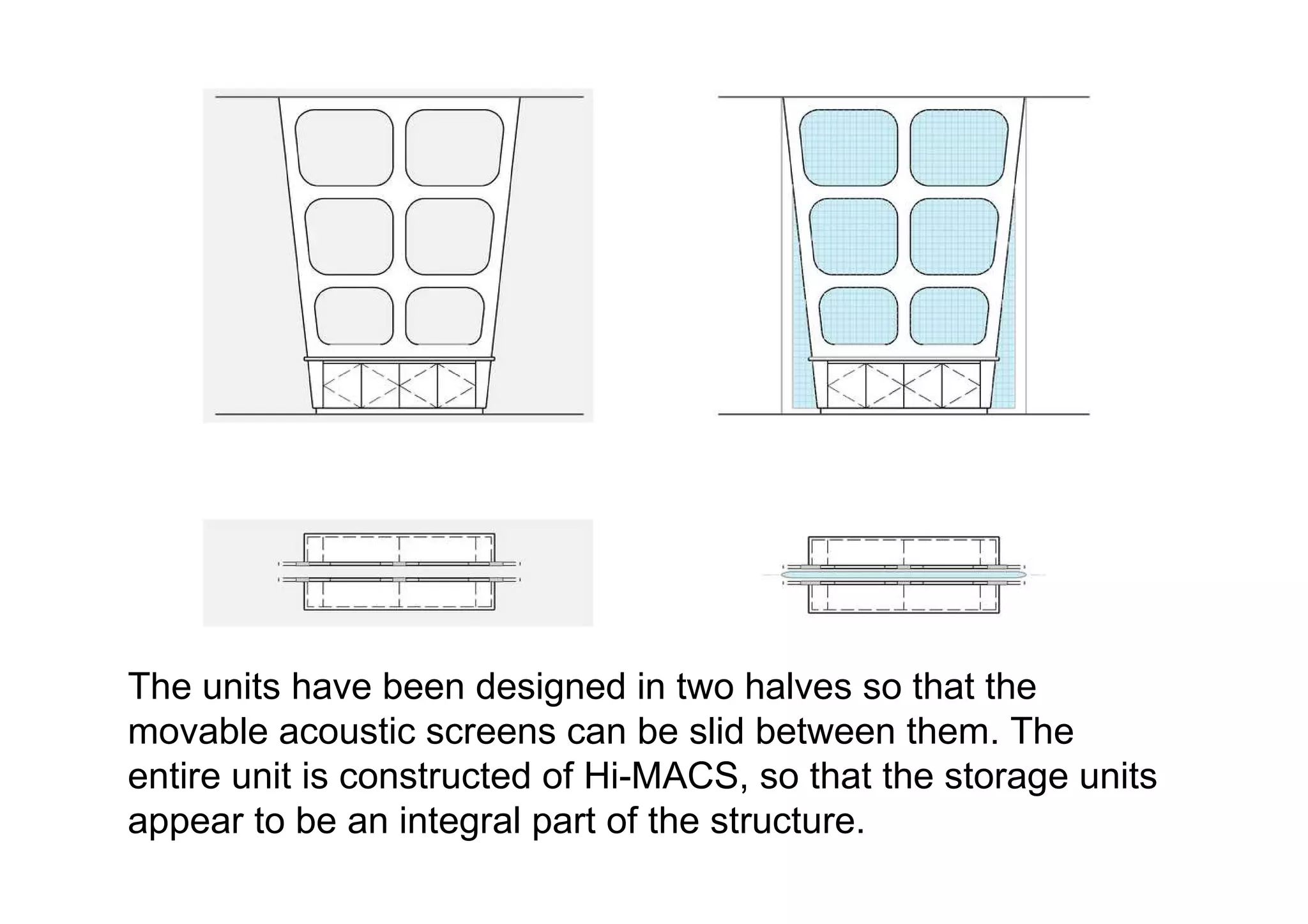 The units have been designed in two halves so that the movable acoustic screens can be slid between them. The entire unit is constructed of Hi-MACS, so that the storage units appear to be an integral part of the structure.