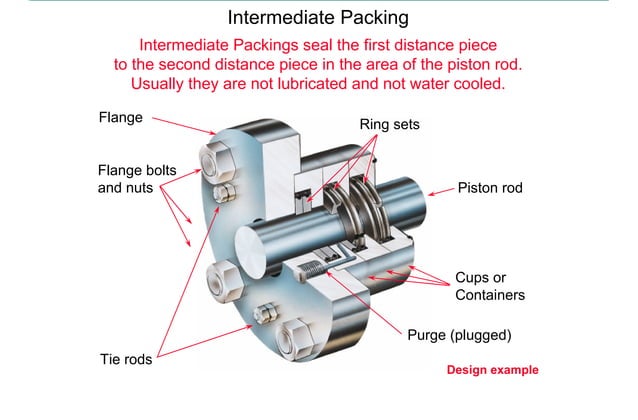 Intermediate Packing

Intermediate Packings seal the first distance piece to the second distance piece in the area of the piston rod. Usually they are not lubricated and not water cooled.

Flange

Ring sets

Flange bolts and nuts

Piston rod

Cups or Containers

Purge (plugged)

Tie rods

Design example