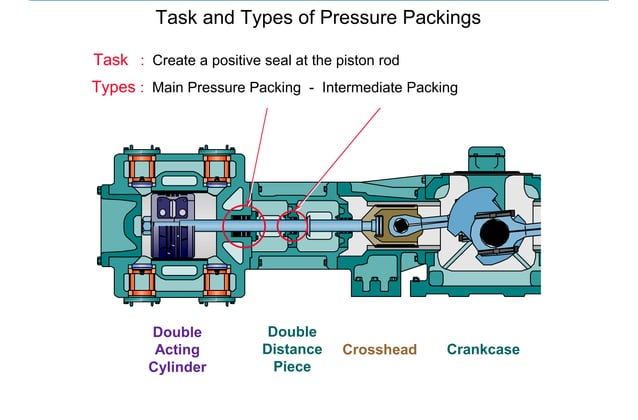 Task and Types of Pressure Packings

Task : Create a positive seal at the piston rod

Types : Main Pressure Packing - Intermediate Packing

Double Acting Cylinder

Double Distance Piece

Crosshead

Crankcase