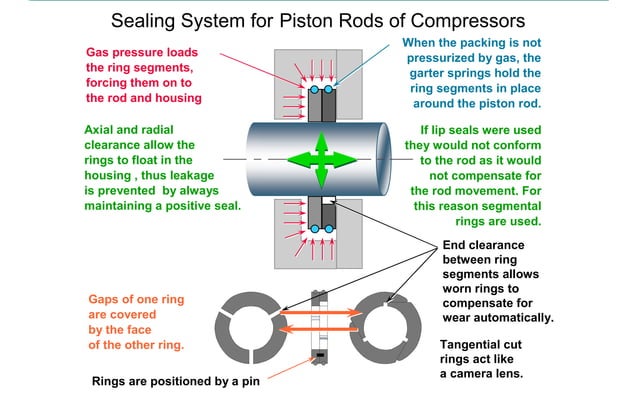 Sealing System for Piston Rods of Compressors

Gas pressure loads the ring segments, forcing them on to the rod and housing

When the packing is not pressurized by gas, the garter springs hold the ring segments in place around the piston rod.

Axial and radial clearance allow the rings to float in the housing , thus leakage is prevented by always maintaining a positive seal.

If lip seals were used they would not conform to the rod as it would not compensate for the rod movement. For this reason segmental rings are used.

End clearance between ring segments allows worn rings to compensate for wear automatically.

Gaps of one ring are covered by the face of the other ring.

Tangential cut rings act like a camera lens.

Rings are positioned by a pin