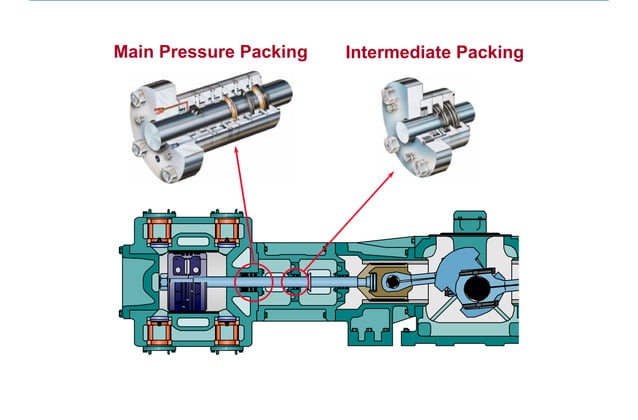 Main Pressure Packing

Intermediate Packing