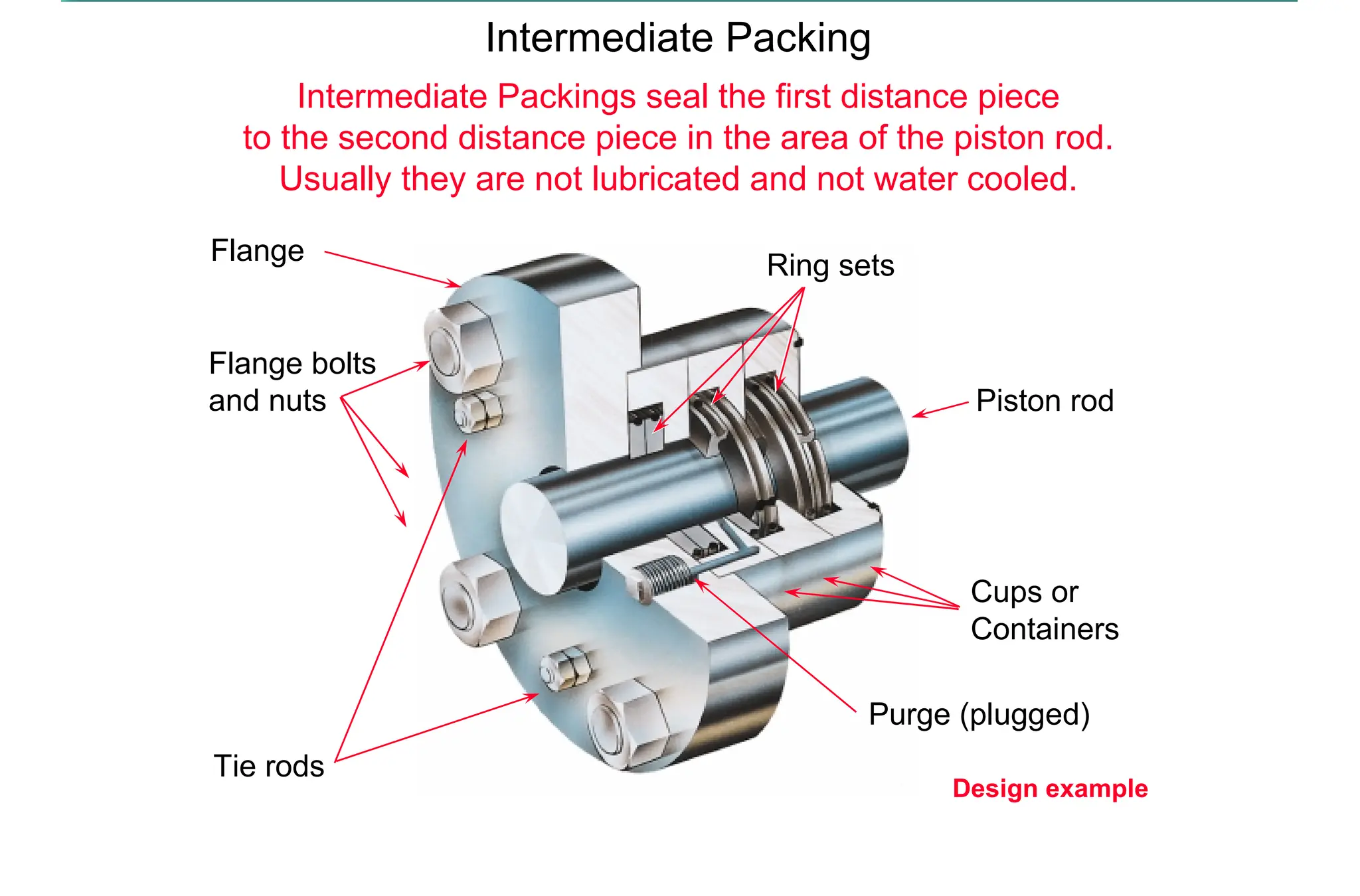 Intermediate Packing

Intermediate Packings seal the first distance piece to the second distance piece in the area of the piston rod. Usually they are not lubricated and not water cooled.

Flange

Ring sets

Flange bolts and nuts

Piston rod

Cups or Containers

Purge (plugged)

Tie rods

Design example