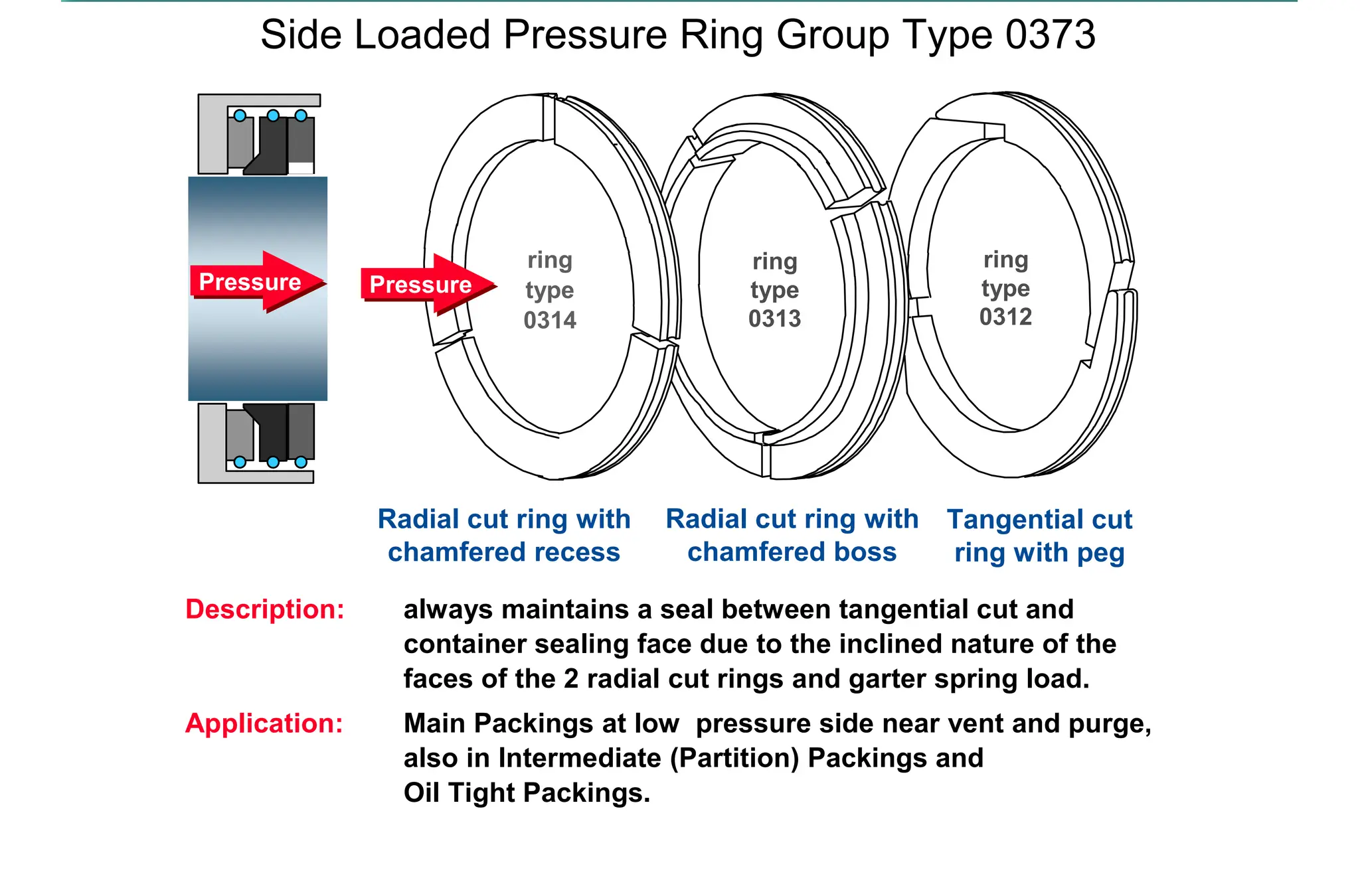 Side Loaded Pressure Ring Group Type 0373

Pressure

Pressure

ring type 0314

ring type 0313

ring type 0312

Radial cut ring with chamfered recess

Radial cut ring with chamfered boss

Tangential cut ring with peg

Description: always maintains a seal between tangential cut and container sealing face due to the inclined nature of the faces of the 2 radial cut rings and garter spring load.

Application: Main Packings at low pressure side near vent and purge, also in Intermediate (Partition) Packings and Oil Tight Packings.