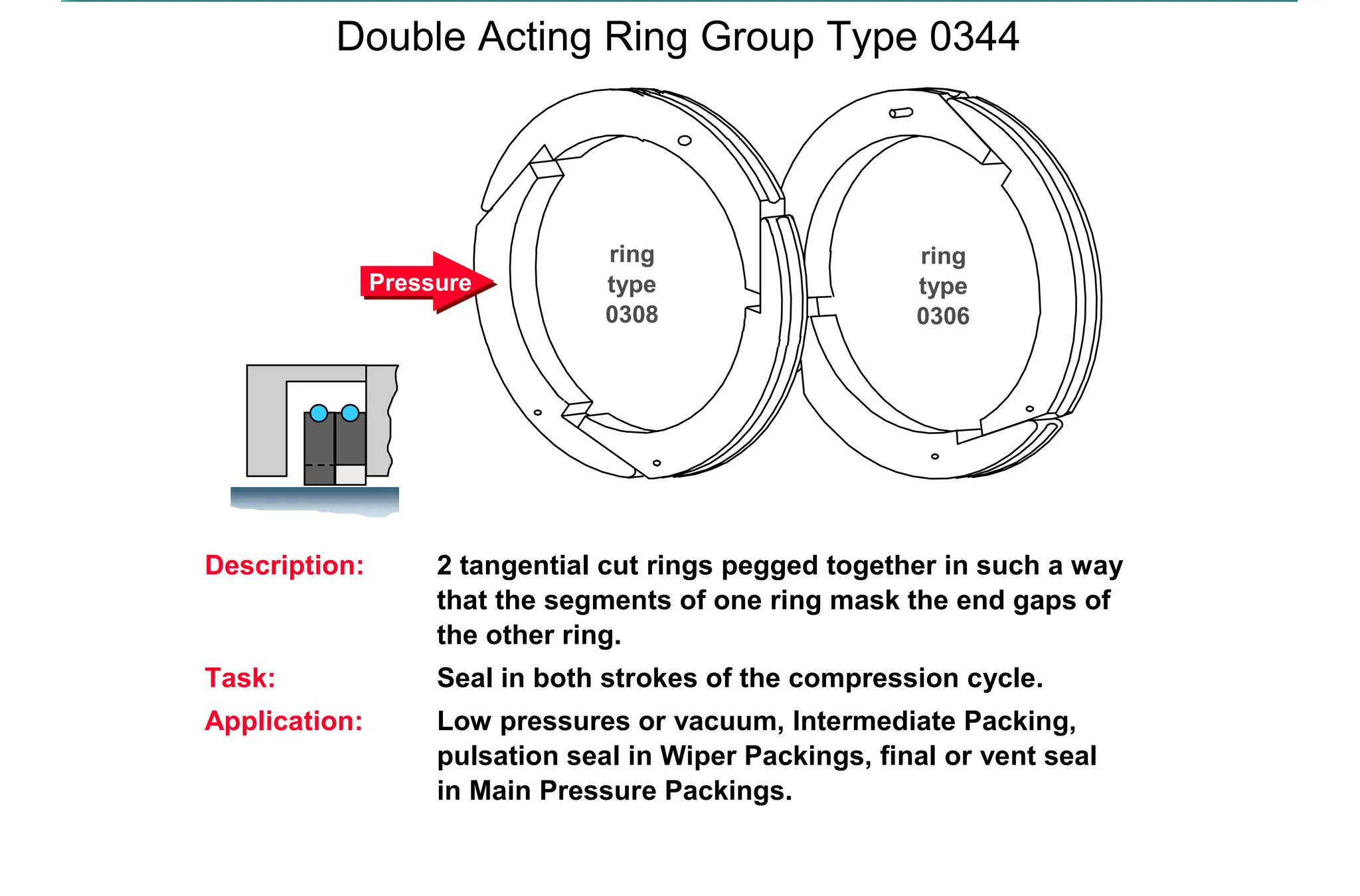 Double Acting Ring Group Type 0344

Pressure

ring type 0308

ring type 0306

Description: 2 tangential cut rings pegged together in such a way that the segments of one ring mask the end gaps of the other ring.

Task: Seal in both strokes of the compression cycle.

Application: Low pressures or vacuum, Intermediate Packing, pulsation seal in Wiper Packings, final or vent seal in Main Pressure Packings.