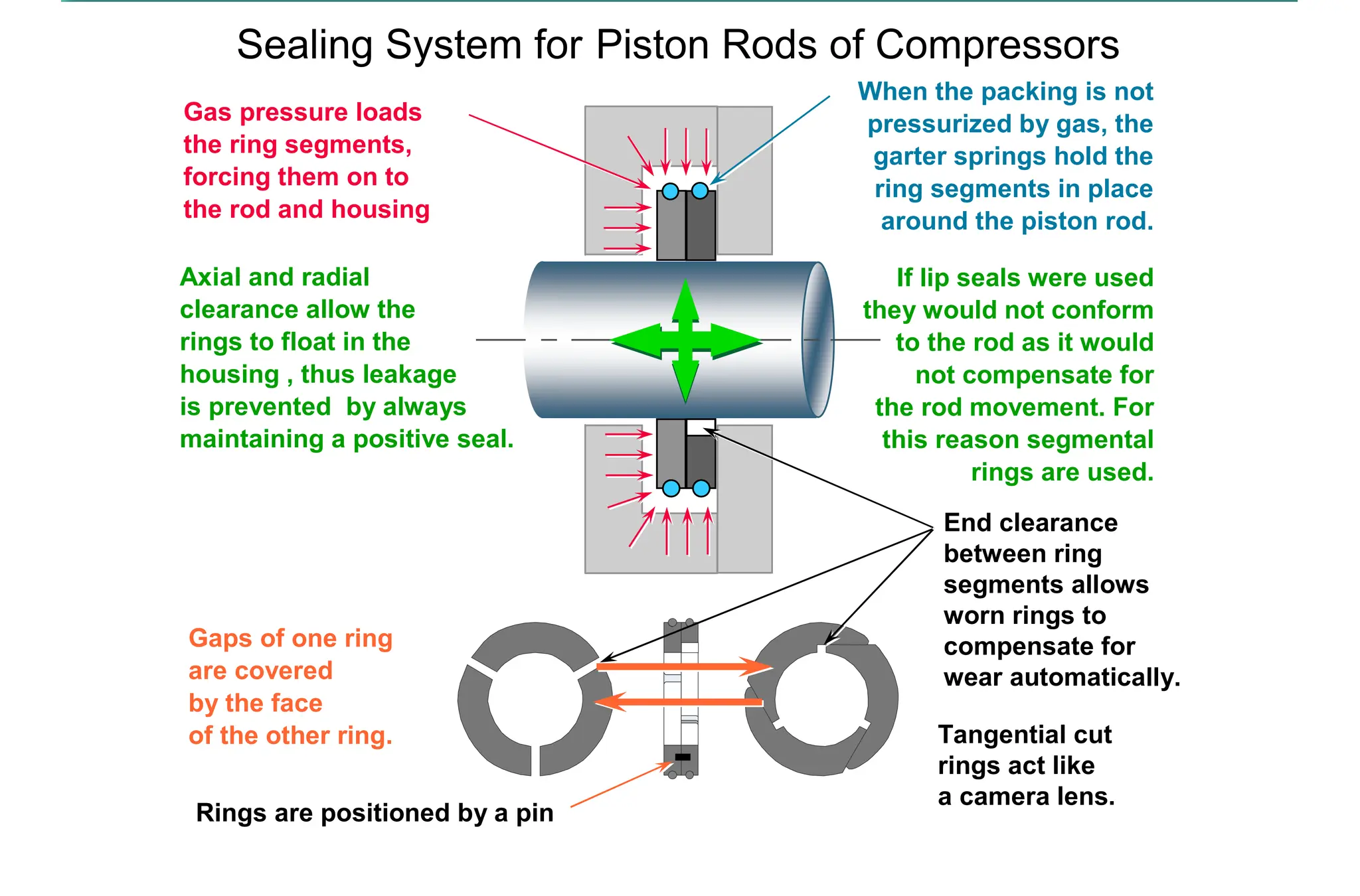 Sealing System for Piston Rods of Compressors

Gas pressure loads the ring segments, forcing them on to the rod and housing

When the packing is not pressurized by gas, the garter springs hold the ring segments in place around the piston rod.

Axial and radial clearance allow the rings to float in the housing , thus leakage is prevented by always maintaining a positive seal.

If lip seals were used they would not conform to the rod as it would not compensate for the rod movement. For this reason segmental rings are used.

End clearance between ring segments allows worn rings to compensate for wear automatically.

Gaps of one ring are covered by the face of the other ring.

Tangential cut rings act like a camera lens.

Rings are positioned by a pin