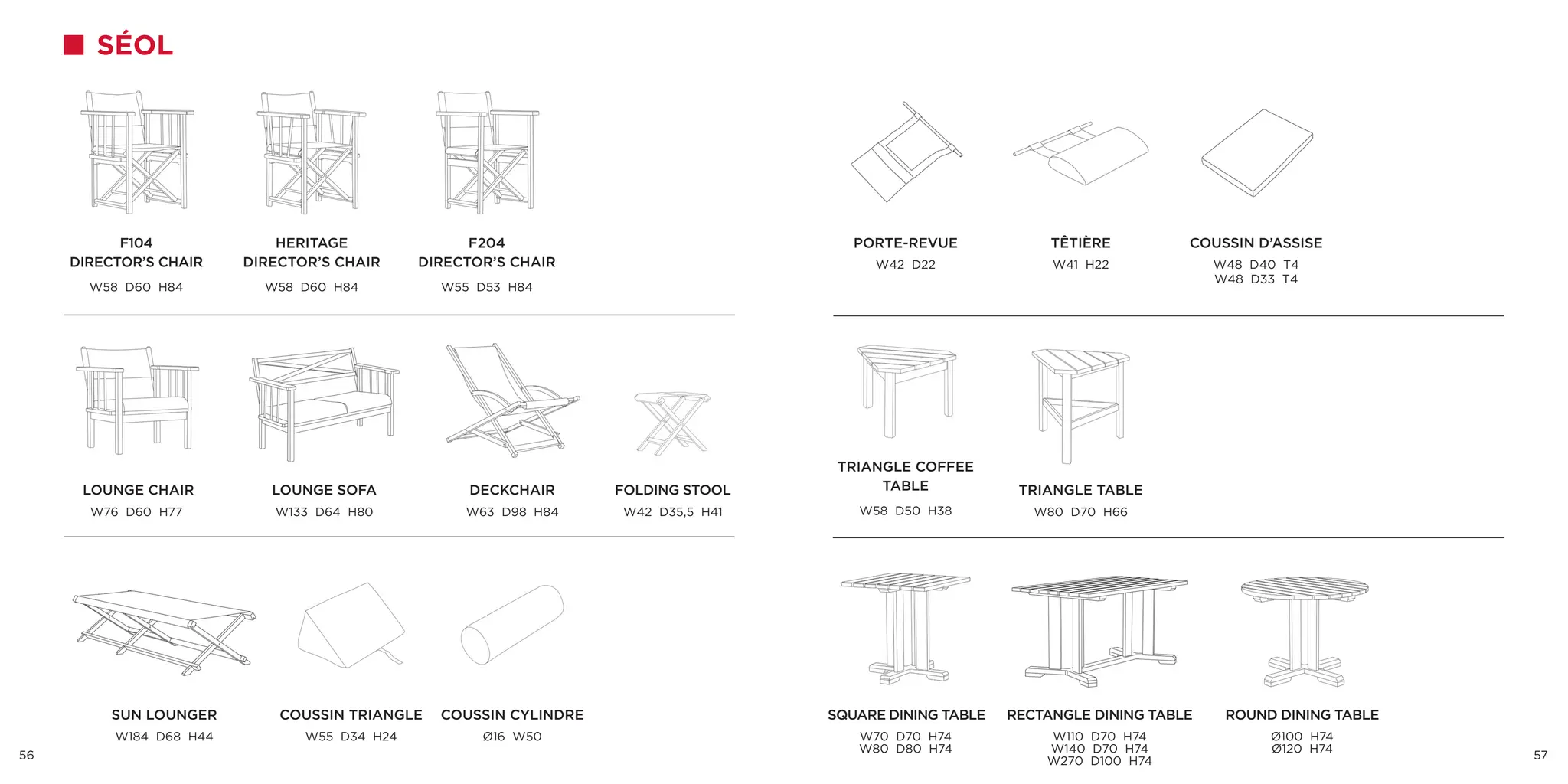 SÉOL

F104
DIRECTOR'S CHAIR
W58 D60 H84

HERITAGE
DIRECTOR'S CHAIR
W58 D60 H84

F204
DIRECTOR'S CHAIR
W55 D53 H84

LOUNGE CHAIR
W76 D60 H77

LOUNGE SOFA
W133 D64 H80

DECKCHAIR
W63 D98 H84

FOLDING STOOL
W42 D35,5 H41

SUN LOUNGER
W184 D68 H44

COUSSIN TRIANGLE
W55 D34 H24

COUSSIN CYLINDRE
Ø16 W50

56

PORTE-REVUE
W42 D22

TÊTIÈRE
W41 H22

COUSSIN D'ASSISE
W48 D40 T4
W48 D33 T4

TRIANGLE COFFEE TABLE
W58 D50 H38

TRIANGLE TABLE
W80 D70 H66

SQUARE DINING TABLE
W70 D70 H74
W80 D80 H74

RECTANGLE DINING TABLE
W110 D70 H74
W140 D70 H74
W270 D100 H74

ROUND DINING TABLE
Ø100 H74
Ø120 H74

57