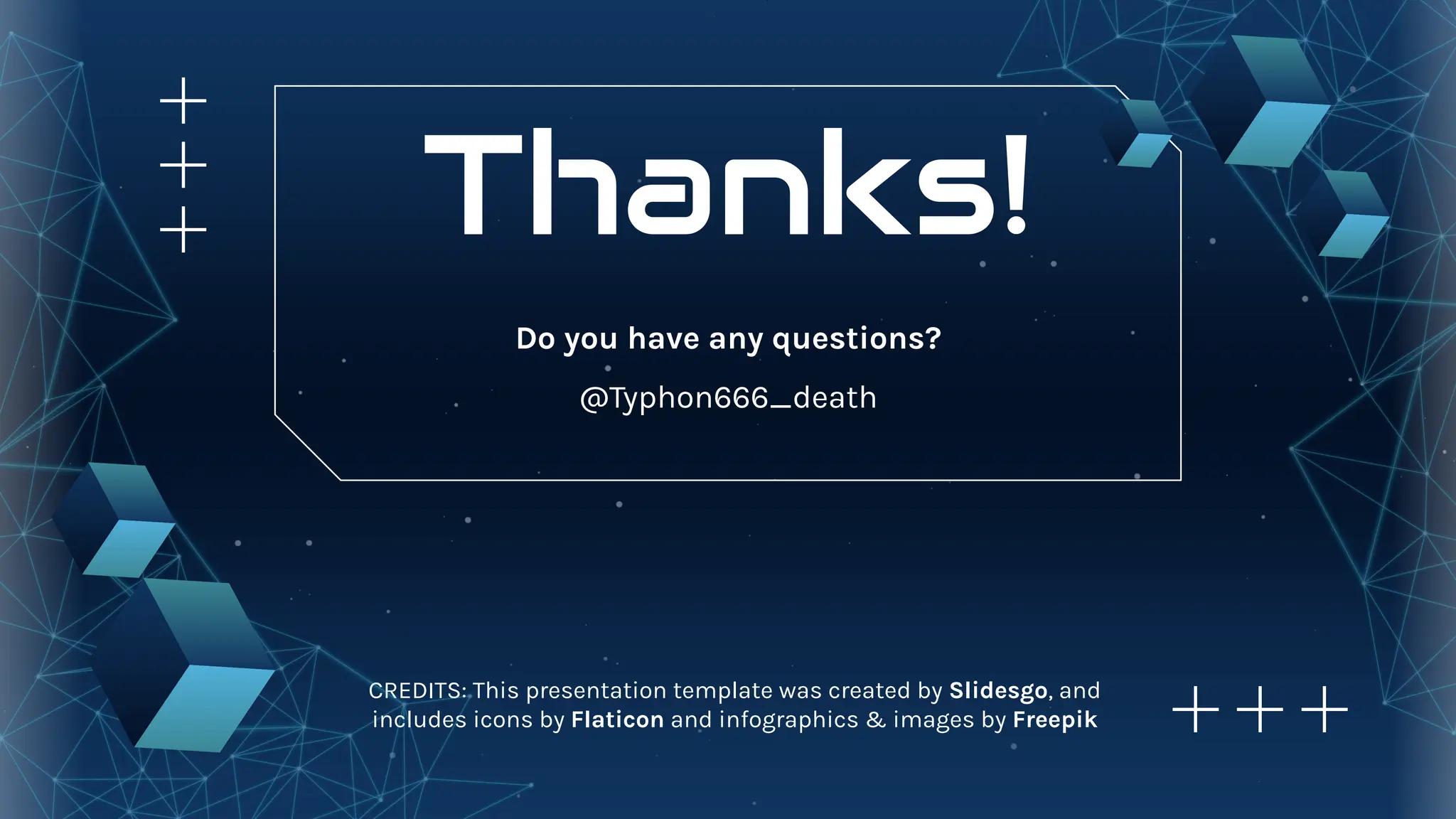 Thanks!

Do you have any questions?

@Typhon666_death

CREDITS: This presentation template was created by Slidesgo, and includes icons by Flaticon and infographics & images by Freepik