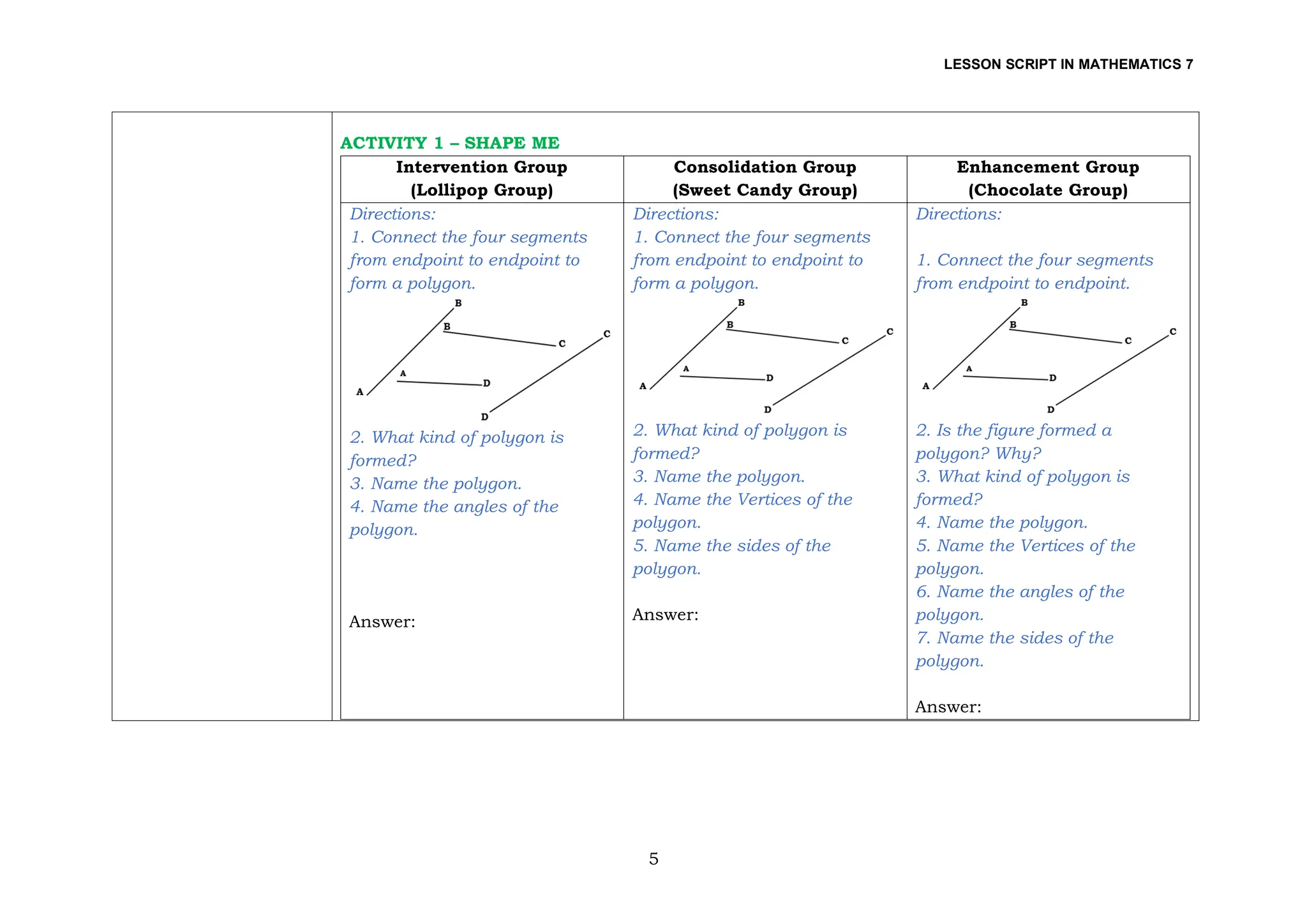 LESSON SCRIPT IN MATHEMATICS 7

ACTIVITY 1 – SHAPE ME

| Intervention Group (Lollipop Group) | Consolidation Group (Sweet Candy Group) | Enhancement Group (Chocolate Group) |
|---|---|---|
| Directions: 1. Connect the four segments from endpoint to endpoint to form a polygon. B B C C A D A D 2. What kind of polygon is formed? 3. Name the polygon. 4. Name the angles of the polygon. Answer: | Directions: 1. Connect the four segments from endpoint to endpoint to form a polygon. B B C C A D A D 2. What kind of polygon is formed? 3. Name the polygon. 4. Name the Vertices of the polygon. 5. Name the sides of the polygon. Answer: | Directions: 1. Connect the four segments from endpoint to endpoint. B B C C A D A D 2. Is the figure formed a polygon? Why? 3. What kind of polygon is formed? 4. Name the polygon. 5. Name the Vertices of the polygon. 6. Name the angles of the polygon. 7. Name the sides of the polygon. Answer: |

5