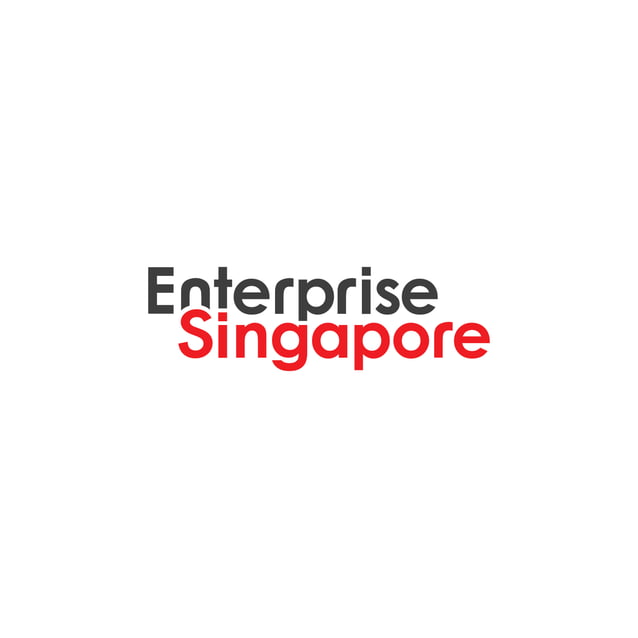 Enterprise
Singapore