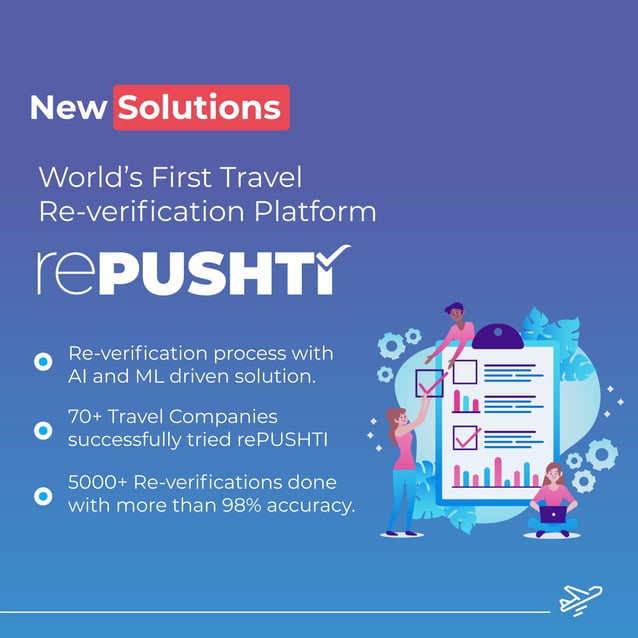 New Solutions

World's First Travel Re-verification Platform

rePUSHTI

Re-verification process with AI and ML driven solution.

70+ Travel Companies successfully tried rePUSHTI

5000+ Re-verifications done with more than 98% accuracy.