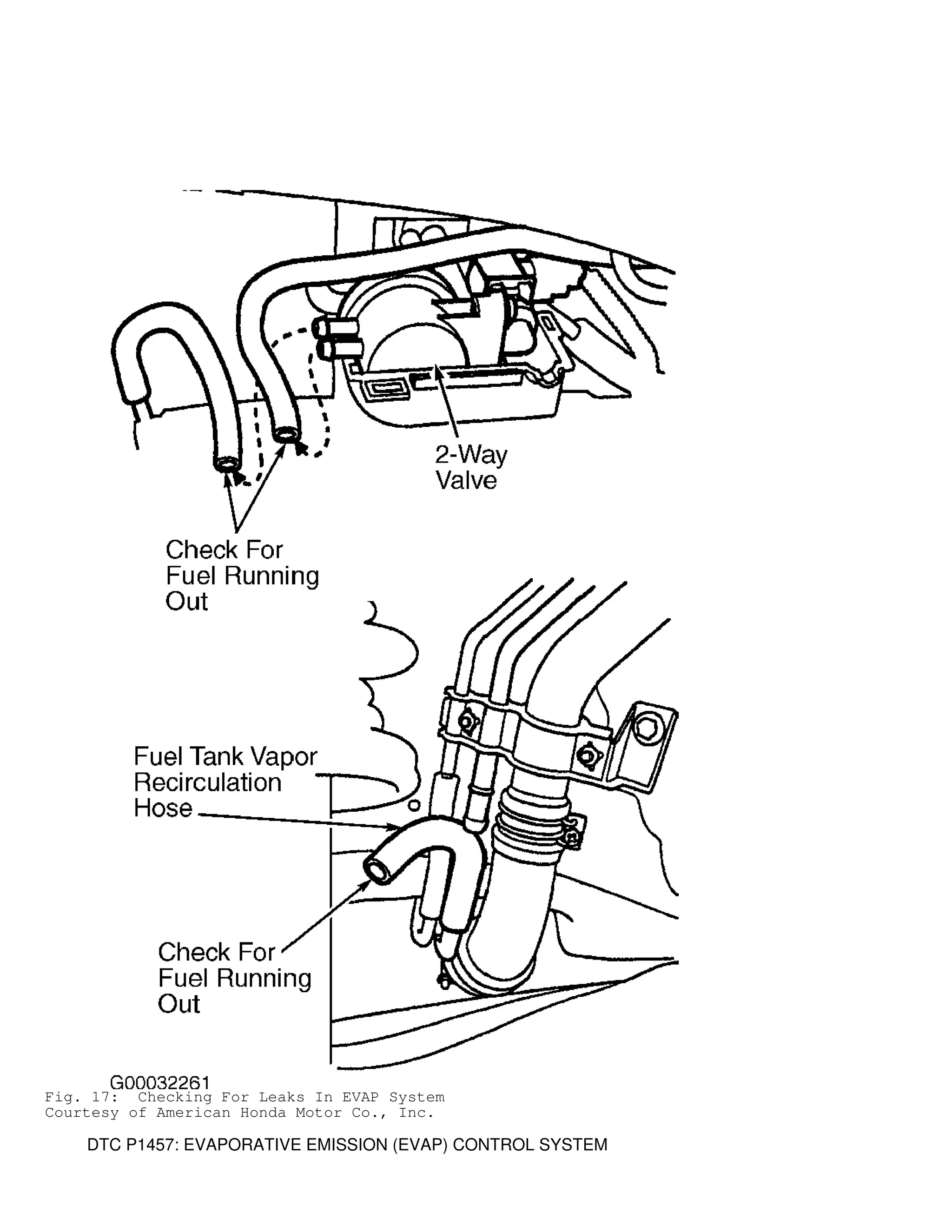 2-Way Valve

Check For Fuel Running Out

Fuel Tank Vapor Recirculation Hose

Check For Fuel Running Out

G00032261

Fig. 17: Checking For Leaks In EVAP System
Courtesy of American Honda Motor Co., Inc.

DTC P1457: EVAPORATIVE EMISSION (EVAP) CONTROL SYSTEM