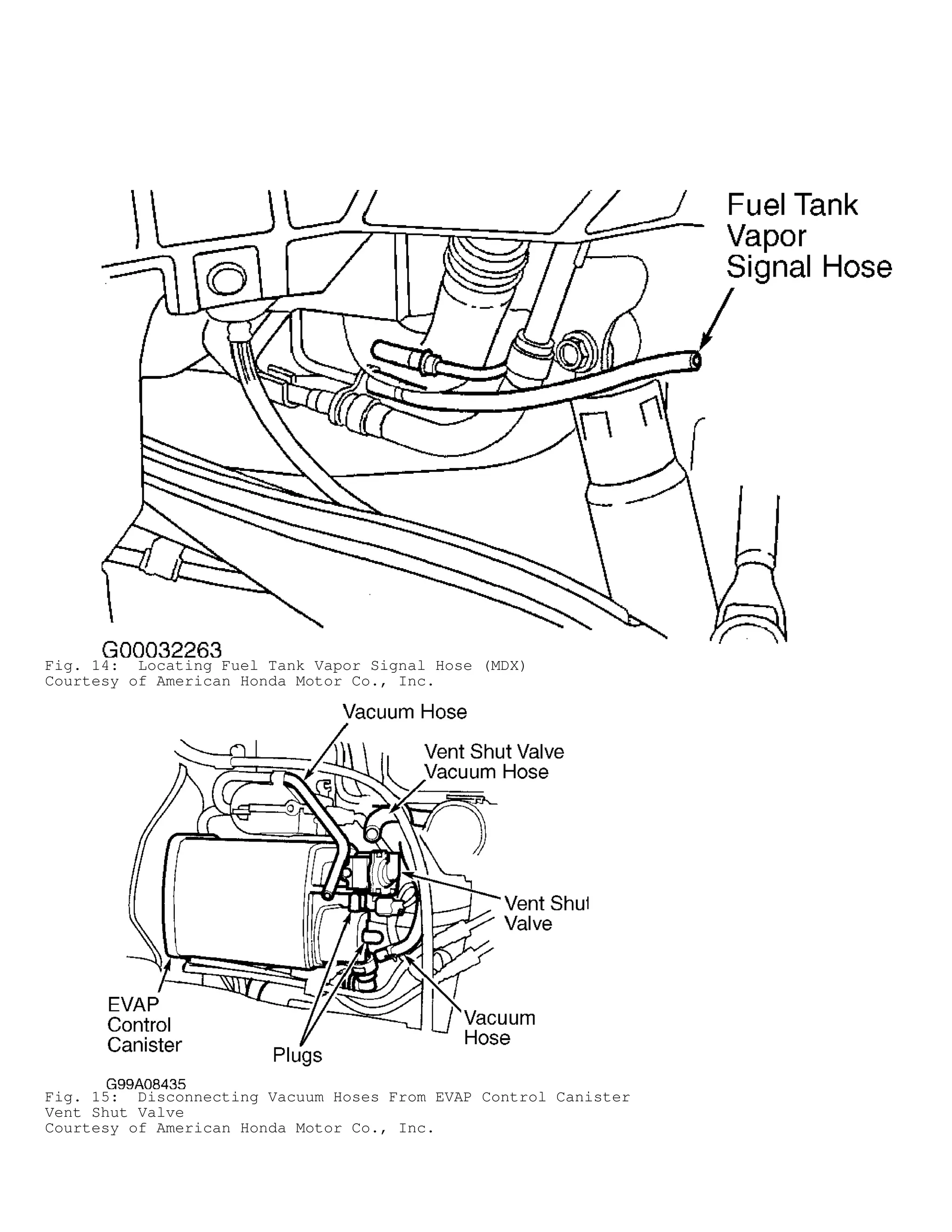 Fuel Tank Vapor Signal Hose

G00032263
Fig. 14: Locating Fuel Tank Vapor Signal Hose (MDX)
Courtesy of American Honda Motor Co., Inc.

Vacuum Hose

Vent Shut Valve Vacuum Hose

Vent Shut Valve

EVAP Control Canister

Plugs

Vacuum Hose

G99A08435
Fig. 15: Disconnecting Vacuum Hoses From EVAP Control Canister Vent Shut Valve
Courtesy of American Honda Motor Co., Inc.