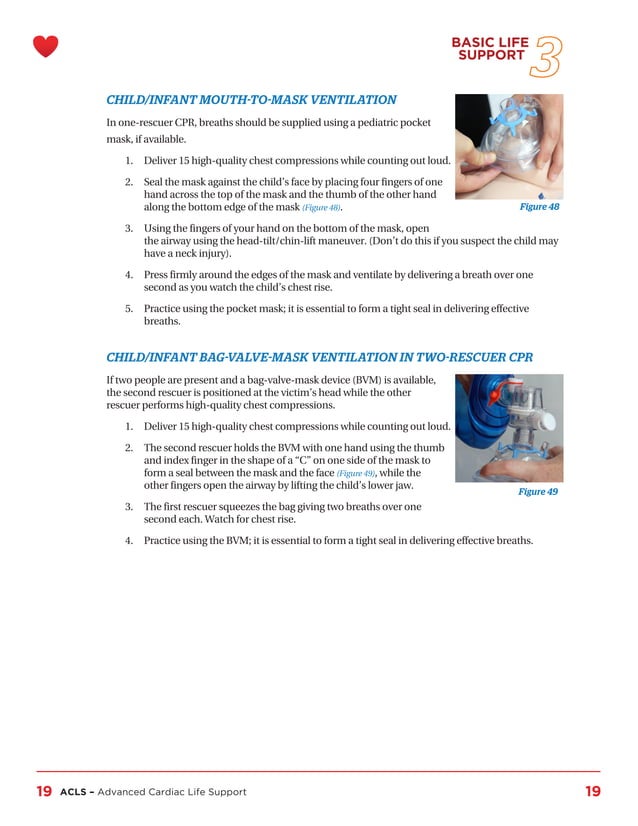 BASIC LIFE SUPPORT 3

CHILD/INFANT MOUTH-TO-MASK VENTILATION

In one-rescuer CPR, breaths should be supplied using a pediatric pocket mask, if available.

1. Deliver 15 high-quality chest compressions while counting out loud.

2. Seal the mask against the child's face by placing four fingers of one hand across the top of the mask and the thumb of the other hand along the bottom edge of the mask (Figure 48).

Figure 48

3. Using the fingers of your hand on the bottom of the mask, open the airway using the head-tilt/chin-lift maneuver. (Don't do this if you suspect the child may have a neck injury).

4. Press firmly around the edges of the mask and ventilate by delivering a breath over one second as you watch the child's chest rise.

5. Practice using the pocket mask; it is essential to form a tight seal in delivering effective breaths.

CHILD/INFANT BAG-VALVE-MASK VENTILATION IN TWO-RESCUER CPR

If two people are present and a bag-valve-mask device (BVM) is available, the second rescuer is positioned at the victim's head while the other rescuer performs high-quality chest compressions.

1. Deliver 15 high-quality chest compressions while counting out loud.

2. The second rescuer holds the BVM with one hand using the thumb and index finger in the shape of a "C" on one side of the mask to form a seal between the mask and the face (Figure 49), while the other fingers open the airway by lifting the child's lower jaw.

Figure 49

3. The first rescuer squeezes the bag giving two breaths over one second each. Watch for chest rise.

4. Practice using the BVM; it is essential to form a tight seal in delivering effective breaths.

19 ACLS – Advanced Cardiac Life Support 19