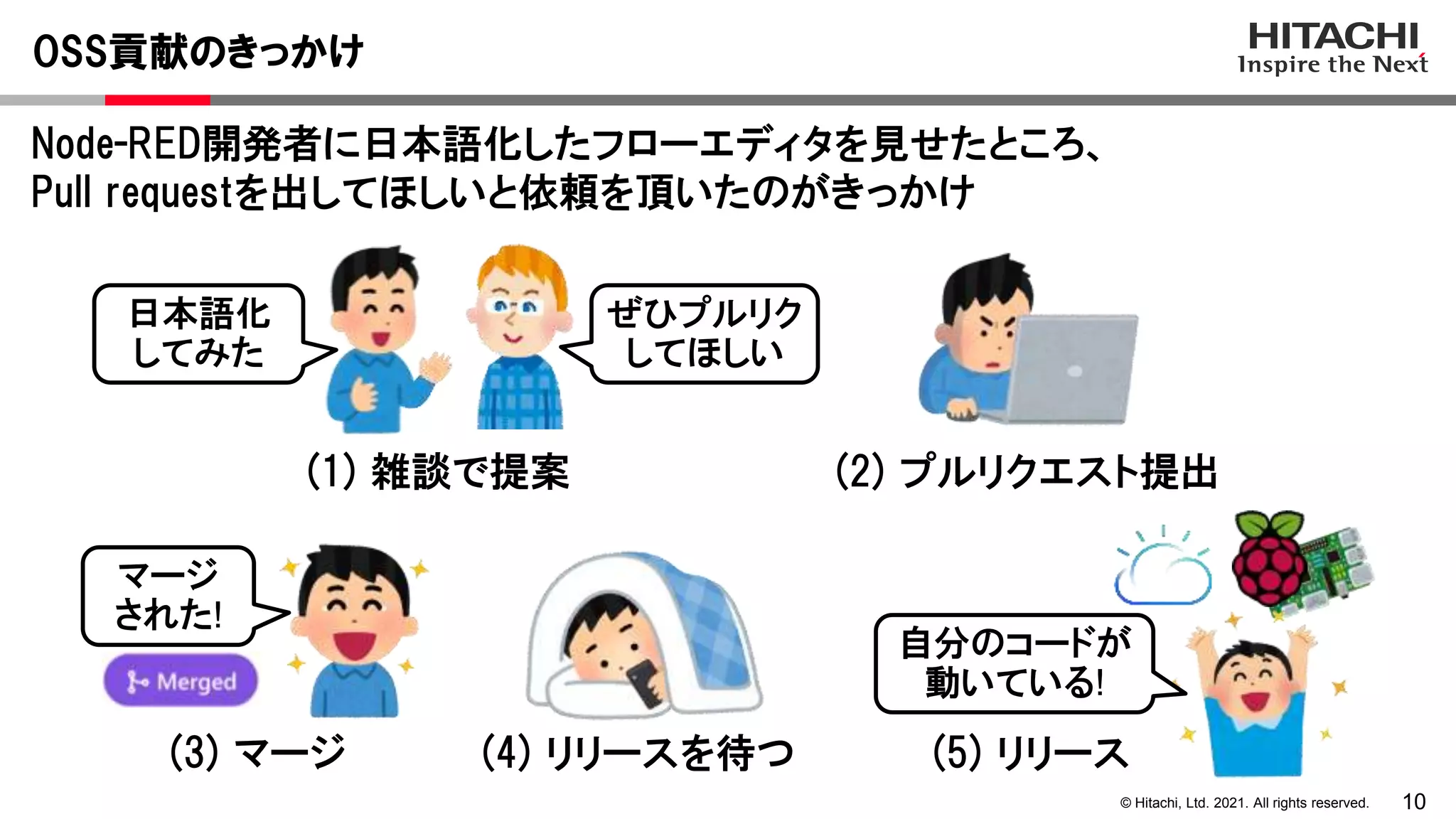 OSS貢献のきっかけ

HITACHI
Inspire the Next

Node-RED開発者に日本語化したフローエディタを見せたところ、Pull requestを出してほしいと依頼を頂いたのがきっかけ

日本語化してみた

ぜひプルリクしてほしい

(1) 雑談で提案

(2) プルリクエスト提出

マージされた!

Merged

(3) マージ

(4) リリースを待つ

自分のコードが動いている!

(5) リリース

© Hitachi, Ltd. 2021. All rights reserved.

10