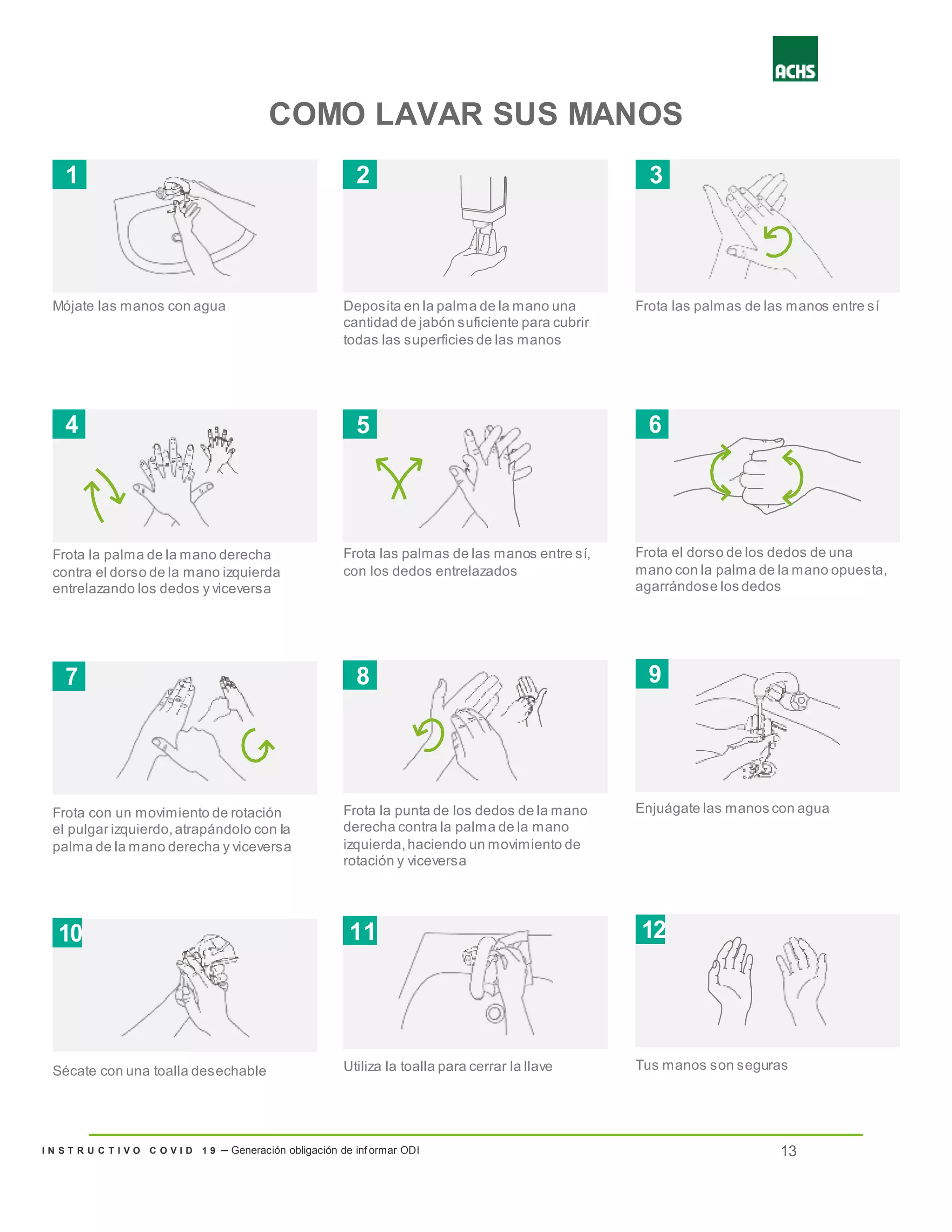 ACHS

COMO LAVAR SUS MANOS

1

Mójate las manos con agua

2

Deposita en la palma de la mano una cantidad de jabón suficiente para cubrir todas las superficies de las manos

3

Frota las palmas de las manos entre sí

4

Frota la palma de la mano derecha contra el dorso de la mano izquierda entrelazando los dedos y viceversa

5

Frota las palmas de las manos entre sí, con los dedos entrelazados

6

Frota el dorso de los dedos de una mano con la palma de la mano opuesta, agarrándose los dedos

7

Frota con un movimiento de rotación el pulgar izquierdo, atrapándolo con la palma de la mano derecha y viceversa

8

Frota la punta de los dedos de la mano derecha contra la palma de la mano izquierda, haciendo un movimiento de rotación y viceversa

9

Enjuágate las manos con agua

10

Sécate con una toalla desechable

11

Utiliza la toalla para cerrar la llave

12

Tus manos son seguras

INSTRUCTIVO COVID 19 — Generación obligación de informar ODI

13