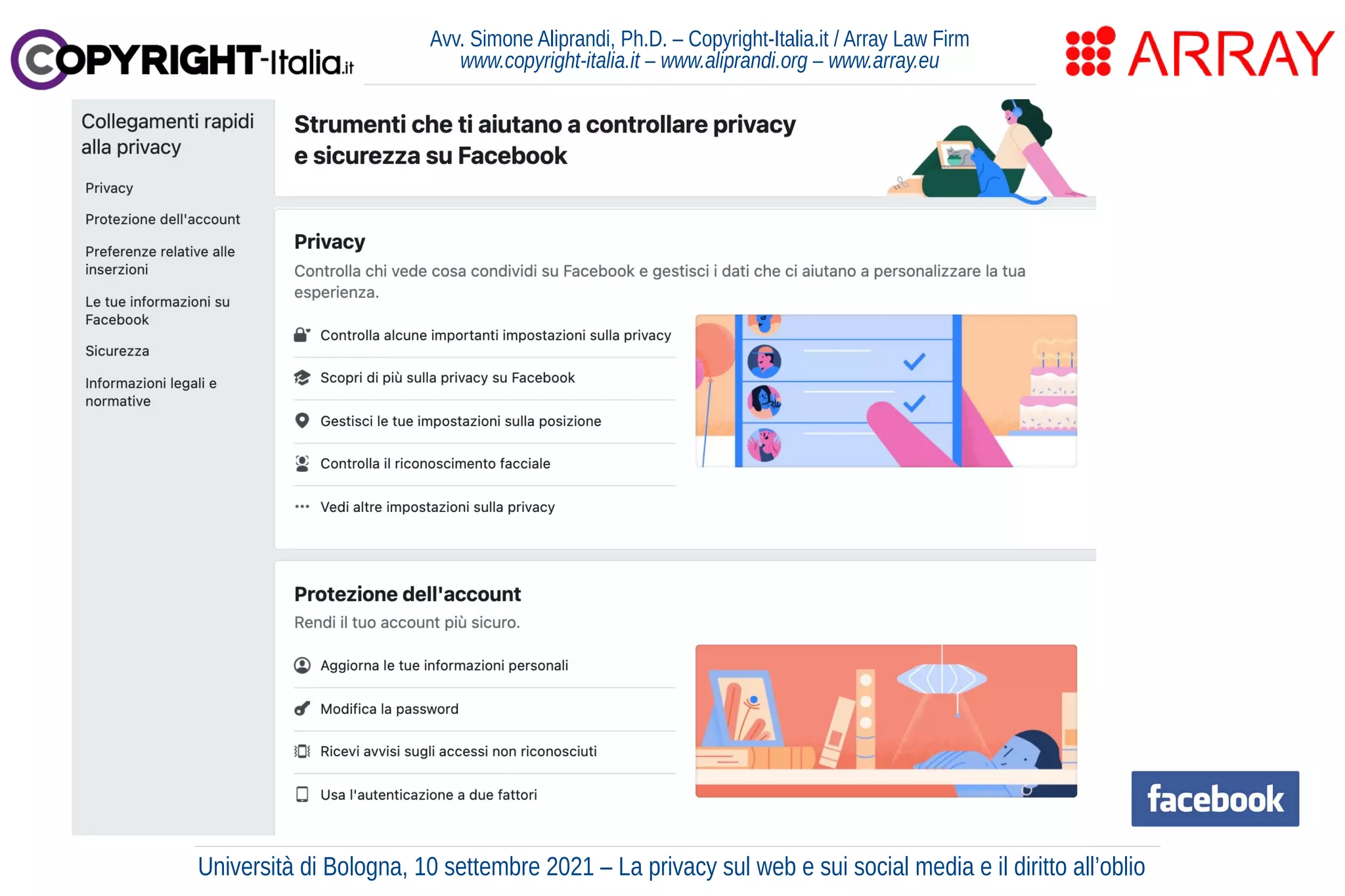 COPYRIGHT-Italia.it

Avv. Simone Aliprandi, Ph.D. – Copyright-Italia.it / Array Law Firm
www.copyright-italia.it – www.aliprandi.org – www.array.eu

ARRAY

Collegamenti rapidi alla privacy

Privacy

Protezione dell'account

Preferenze relative alle inserzioni

Le tue informazioni su Facebook

Sicurezza

Informazioni legali e normative

Strumenti che ti aiutano a controllare privacy e sicurezza su Facebook

Privacy

Controlla chi vede cosa condividi su Facebook e gestisci i dati che ci aiutano a personalizzare la tua esperienza.

Controlla alcune importanti impostazioni sulla privacy

Scopri di più sulla privacy su Facebook

Gestisci le tue impostazioni sulla posizione

Controlla il riconoscimento facciale

Vedi altre impostazioni sulla privacy

Protezione dell'account

Rendi il tuo account più sicuro.

Aggiorna le tue informazioni personali

Modifica la password

Ricevi avvisi sugli accessi non riconosciuti

Usa l'autenticazione a due fattori

facebook

Università di Bologna, 10 settembre 2021 – La privacy sul web e sui social media e il diritto all'oblio