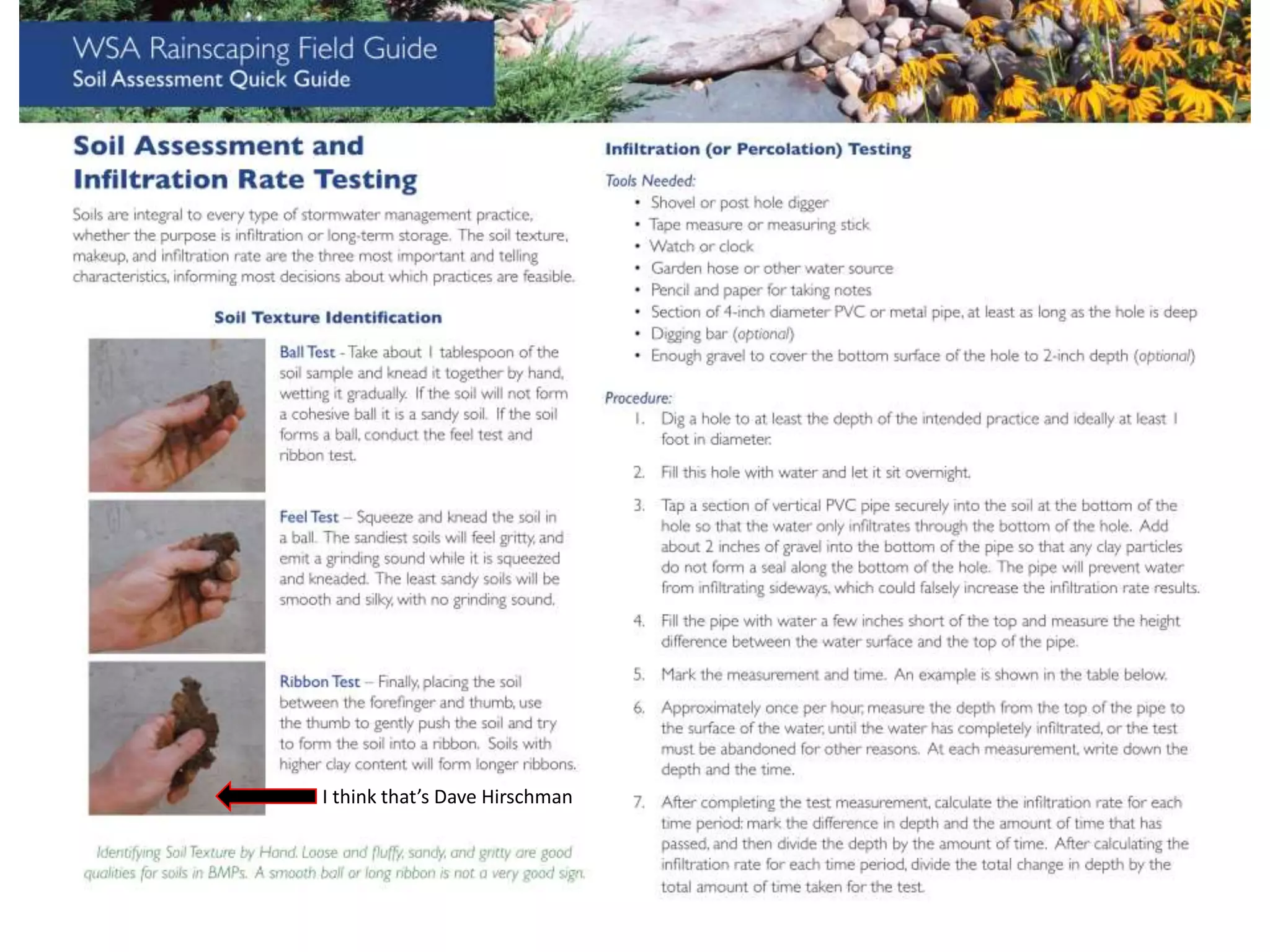 WSA Rainscaping Field Guide
Soil Assessment Quick Guide

Soil Assessment and Infiltration Rate Testing

Soils are integral to every type of stormwater management practice, whether the purpose is infiltration or long-term storage. The soil texture, makeup, and infiltration rate are the three most important and telling characteristics, informing most decisions about which practices are feasible.

Soil Texture Identification

Ball Test - Take about 1 tablespoon of the soil sample and knead it together by hand, wetting it gradually. If the soil will not form a cohesive ball it is a sandy soil. If the soil forms a ball, conduct the feel test and ribbon test.

Feel Test – Squeeze and knead the soil in a ball. The sandiest soils will feel gritty, and emit a grinding sound while it is squeezed and kneaded. The least sandy soils will be smooth and silky, with no grinding sound.

Ribbon Test – Finally, placing the soil between the forefinger and thumb, use the thumb to gently push the soil and try to form the soil into a ribbon. Soils with higher clay content will form longer ribbons.

I think that's Dave Hirschman

Identifying Soil Texture by Hand. Loose and fluffy, sandy, and gritty are good qualities for soils in BMPs. A smooth ball or long ribbon is not a very good sign.

Infiltration (or Percolation) Testing

Tools Needed:
• Shovel or post hole digger
• Tape measure or measuring stick
• Watch or clock
• Garden hose or other water source
• Pencil and paper for taking notes
• Section of 4-inch diameter PVC or metal pipe, at least as long as the hole is deep
• Digging bar (optional)
• Enough gravel to cover the bottom surface of the hole to 2-inch depth (optional)

Procedure:
1. Dig a hole to at least the depth of the intended practice and ideally at least 1 foot in diameter.
2. Fill this hole with water and let it sit overnight.
3. Tap a section of vertical PVC pipe securely into the soil at the bottom of the hole so that the water only infiltrates through the bottom of the hole. Add about 2 inches of gravel into the bottom of the pipe so that any clay particles do not form a seal along the bottom of the hole. The pipe will prevent water from infiltrating sideways, which could falsely increase the infiltration rate results.
4. Fill the pipe with water a few inches short of the top and measure the height difference between the water surface and the top of the pipe.
5. Mark the measurement and time. An example is shown in the table below.
6. Approximately once per hour, measure the depth from the top of the pipe to the surface of the water, until the water has completely infiltrated, or the test must be abandoned for other reasons. At each measurement, write down the depth and the time.
7. After completing the test measurement, calculate the infiltration rate for each time period: mark the difference in depth and the amount of time that has passed, and then divide the depth by the amount of time. After calculating the infiltration rate for each time period, divide the total change in depth by the total amount of time taken for the test.