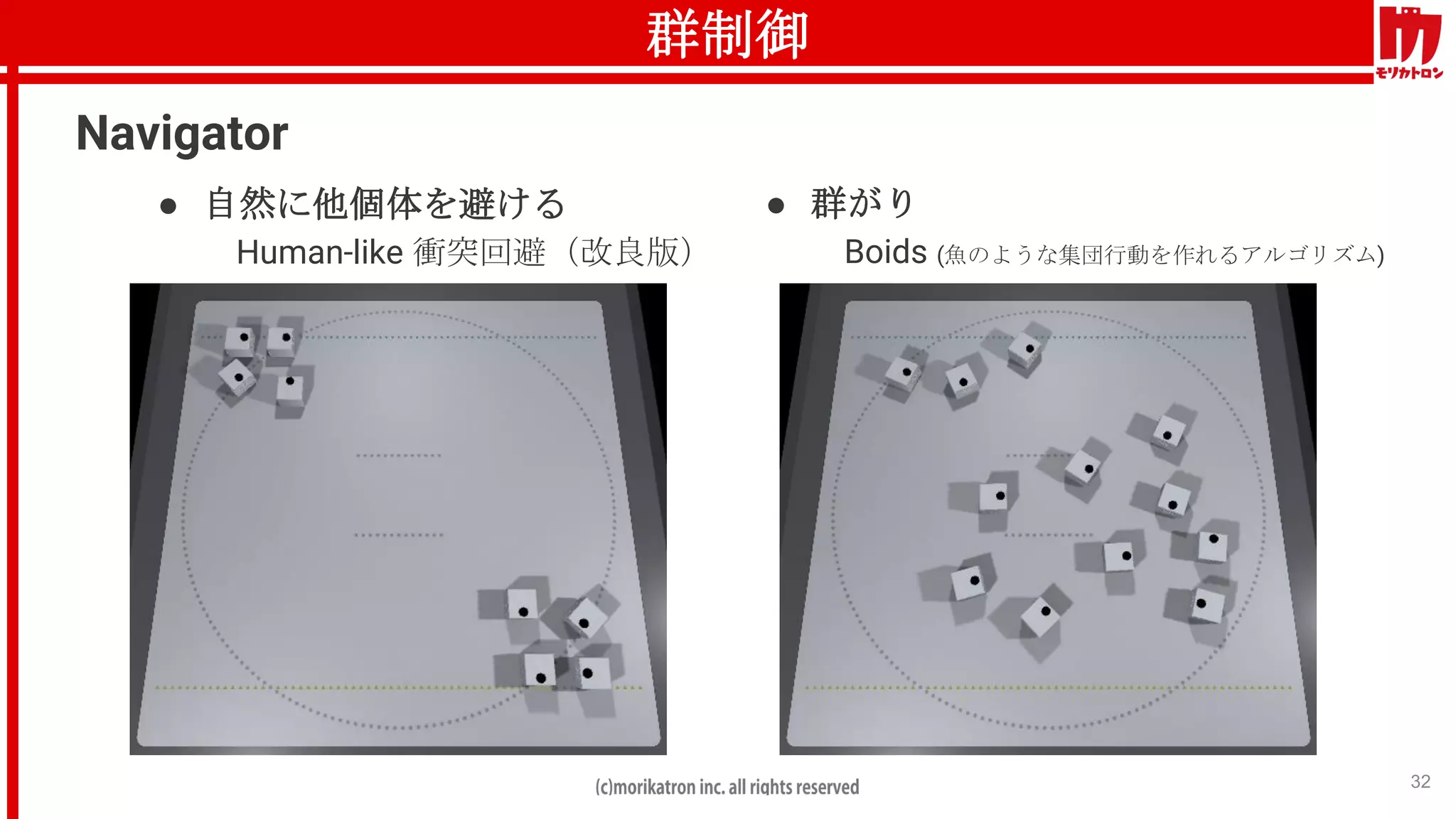 群制御

モリカトロン

Navigator

● 自然に他個体を避ける

Human-like 衝突回避（改良版）

● 群がり

Boids (魚のような集団行動を作れるアルゴリズム)

(c)morikatron inc. all rights reserved

32