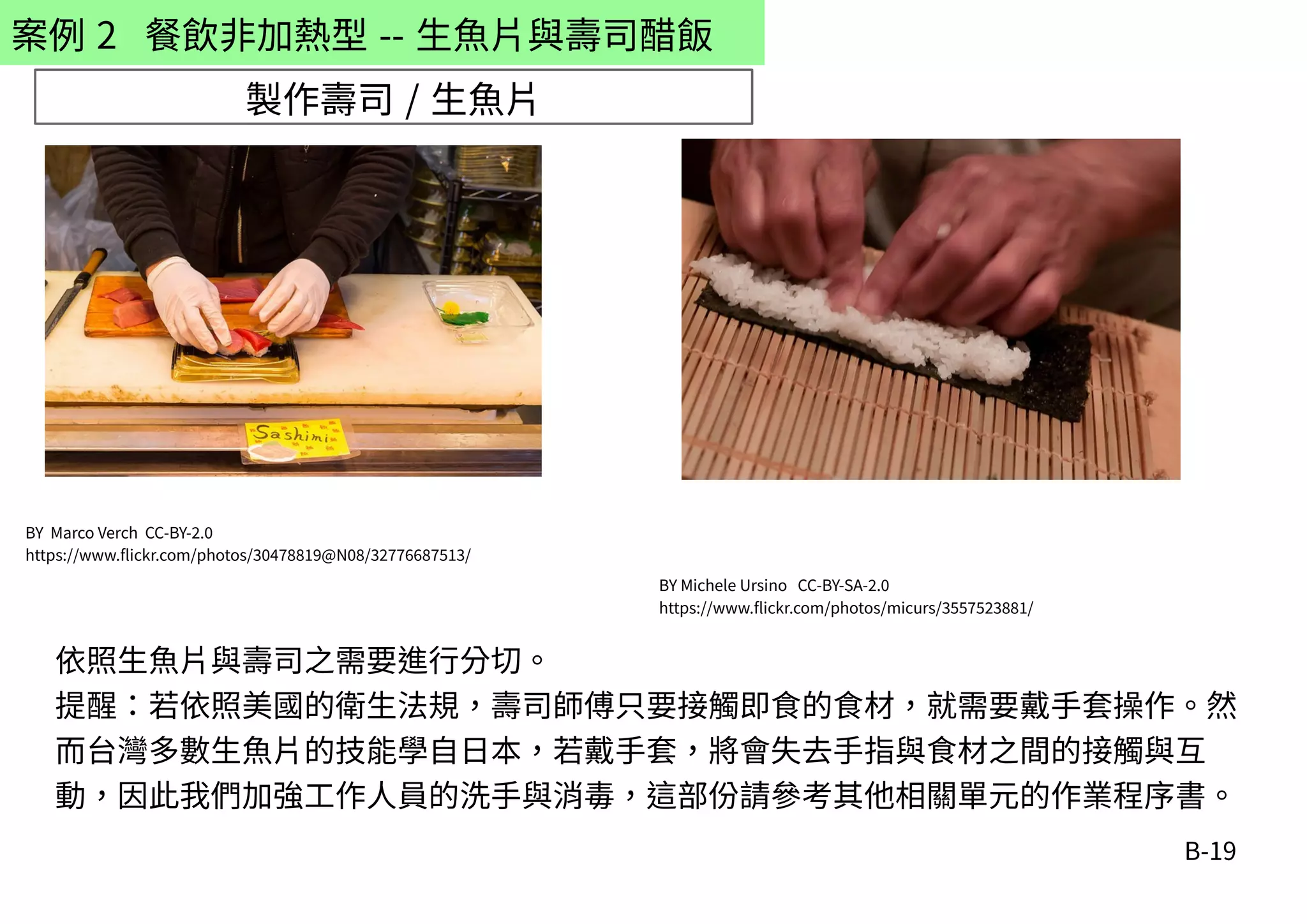 案例 2　餐飲非加熱型 -- 生魚片與壽司醋飯

製作壽司 / 生魚片

Sashimi

BY Marco Verch CC-BY-2.0
https://www.flickr.com/photos/30478819@N08/32776687513/

BY Michele Ursino CC-BY-SA-2.0
https://www.flickr.com/photos/micurs/3557523881/

依照生魚片與壽司之需要進行分切。
提醒：若依照美國的衛生法規，壽司師傅只要接觸即食的食材，就需要戴手套操作。然而台灣多數生魚片的技能學自日本，若戴手套，將會失去手指與食材之間的接觸與互動，因此我們加強工作人員的洗手與消毒，這部份請參考其他相關單元的作業程序書。

B-19