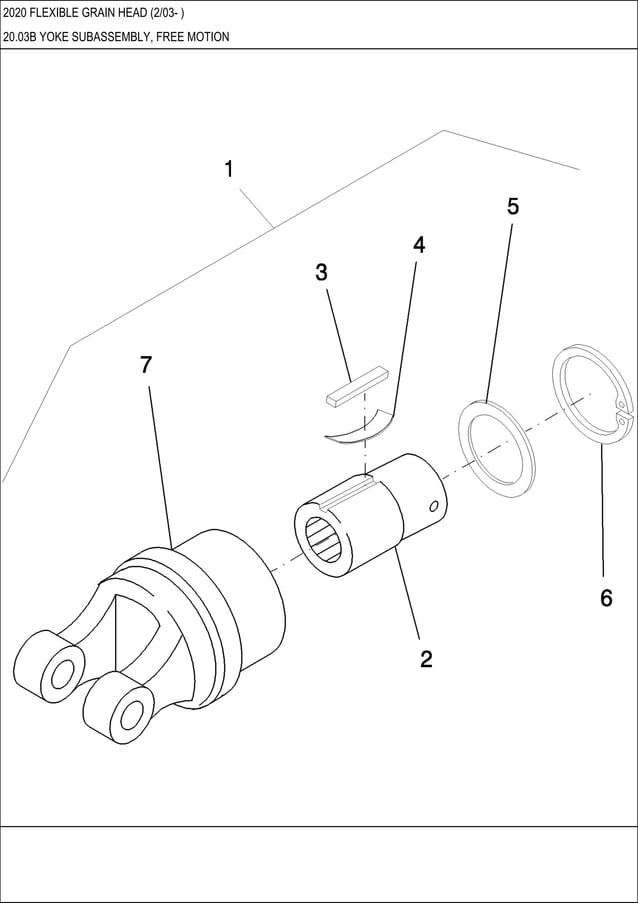 2020 FLEXIBLE GRAIN HEAD (2/03- )

20.03B YOKE SUBASSEMBLY, FREE MOTION

1

5

4

3

7

6

2